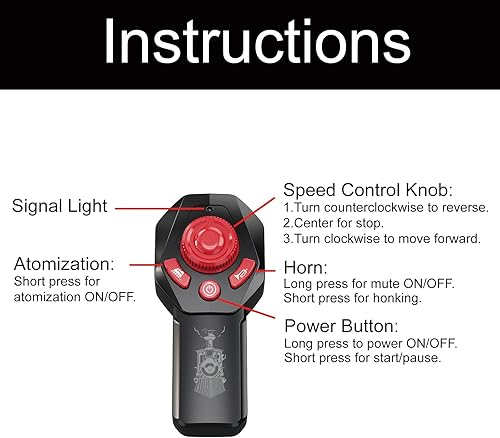 Instructions

Signal Light

Atomization:
Short press for atomization ON/OFF.

Speed Control Knob:
1.Turn counterclockwise to reverse.
2.Center for stop.
3.Turn clockwise to move forward.

Horn:
Long press for mute ON/OFF.
Short press for honking.

Power Button:
Long press to power ON/OFF.
Short press for start/pause.