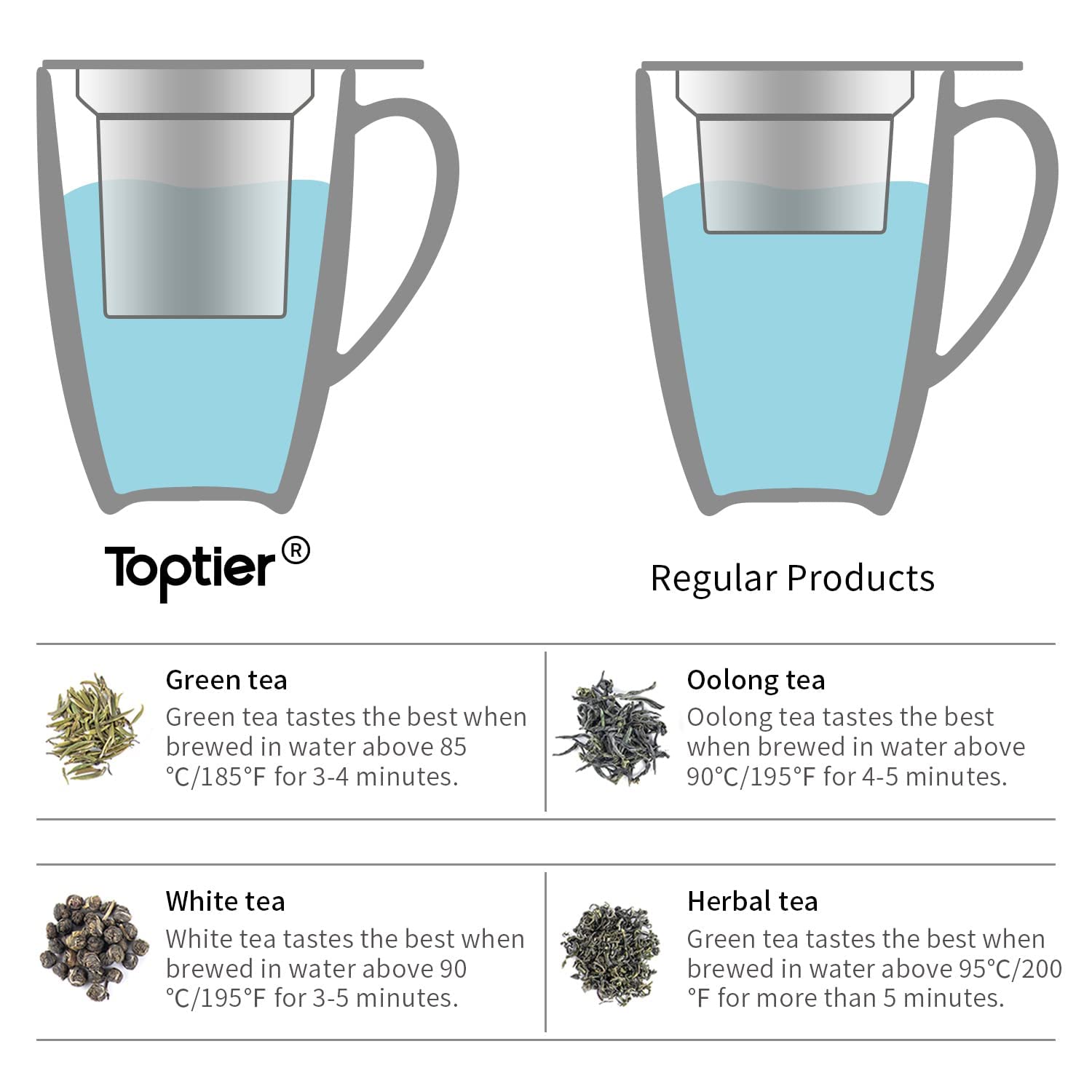 Toptier®

Regular Products

Green tea
Green tea tastes the best when brewed in water above 85 °C/185°F for 3-4 minutes.

Oolong tea
Oolong tea tastes the best when brewed in water above 90°C/195°F for 4-5 minutes.

White tea
White tea tastes the best when brewed in water above 90 °C/195°F for 3-5 minutes.

Herbal tea
Green tea tastes the best when brewed in water above 95°C/200 °F for more than 5 minutes.