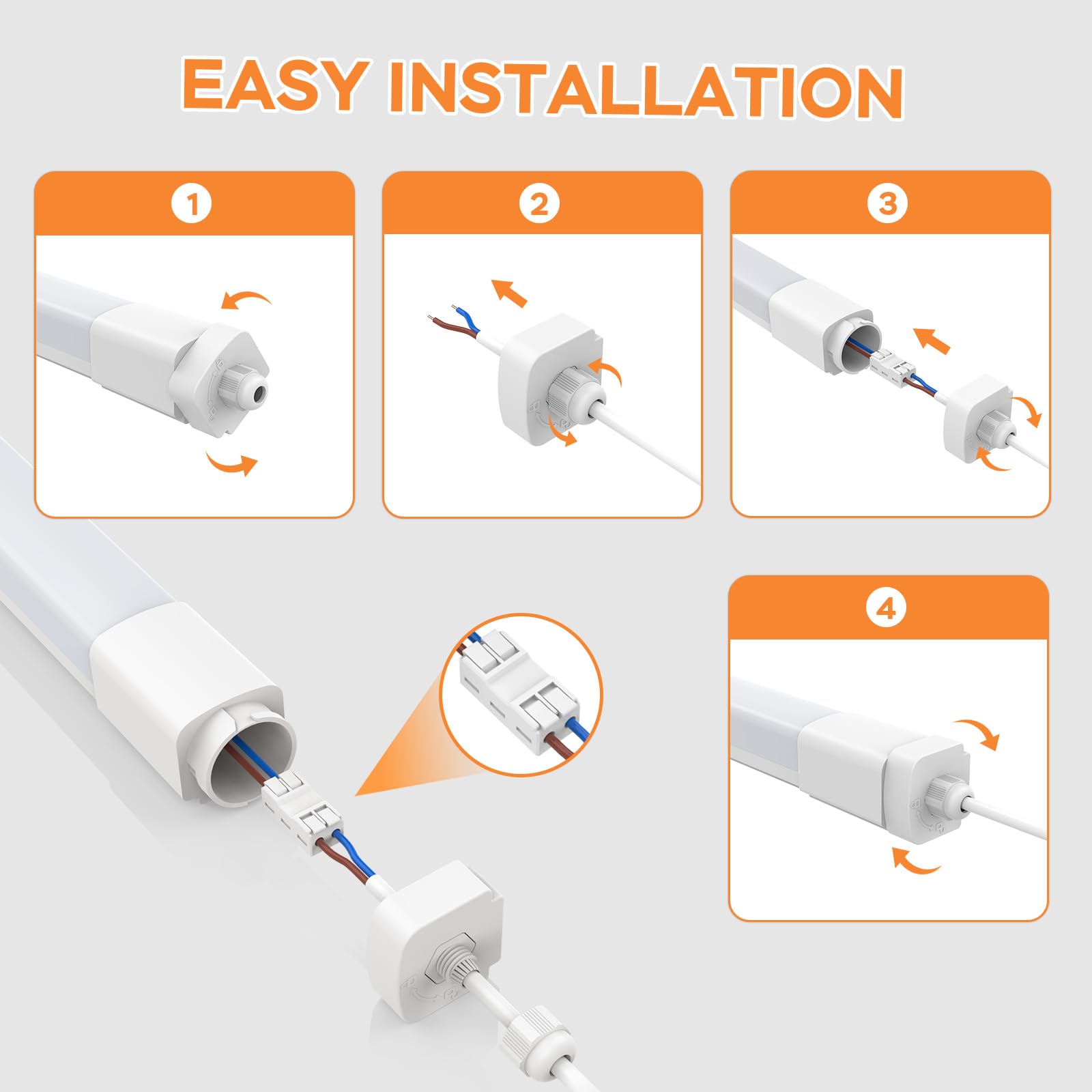 EASY INSTALLATION

1

2

3

4