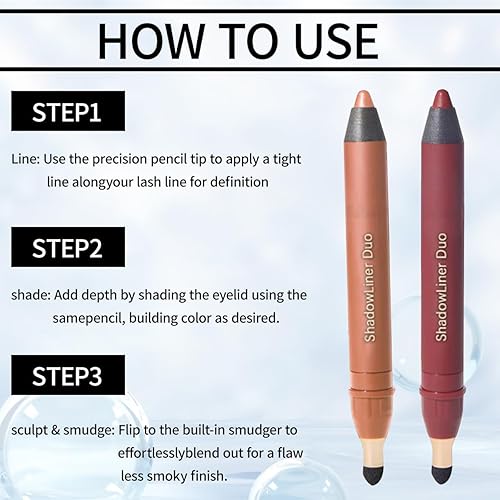 HOW TO USE

STEP1

Line: Use the precision pencil tip to apply a tight line alongyour lash line for definition

STEP2

shade: Add depth by shading the eyelid using the samepencil, building color as desired.

STEP3

sculpt & smudge: Flip to the built-in smudger to effortlesslyblend out for a flaw less smoky finish.

ShadowLiner Duo

ShadowLiner Duo