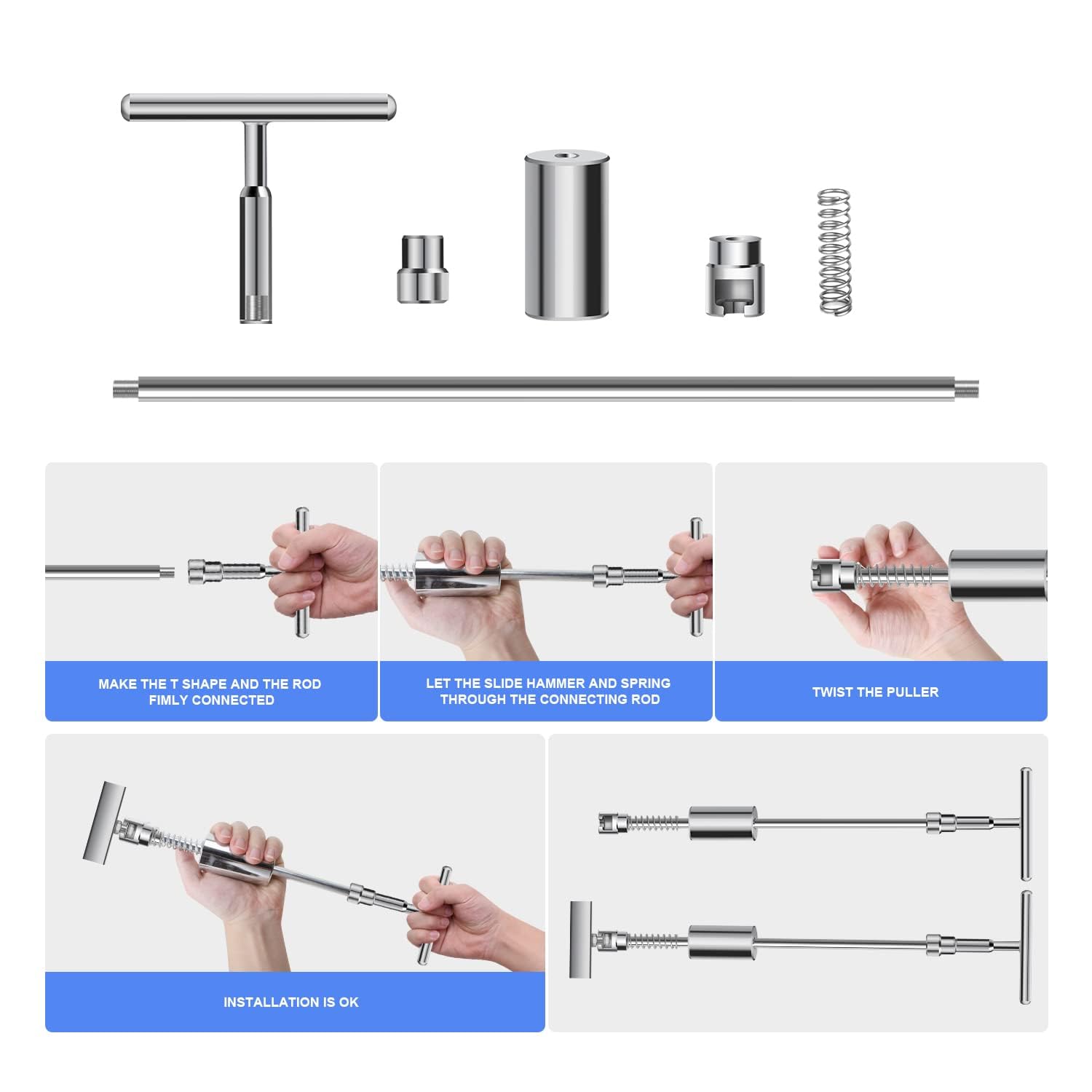 MAKE THE T SHAPE AND THE ROD FIMLY CONNECTED

LET THE SLIDE HAMMER AND SPRING THROUGH THE CONNECTING ROD

TWIST THE PULLER

INSTALLATION IS OK