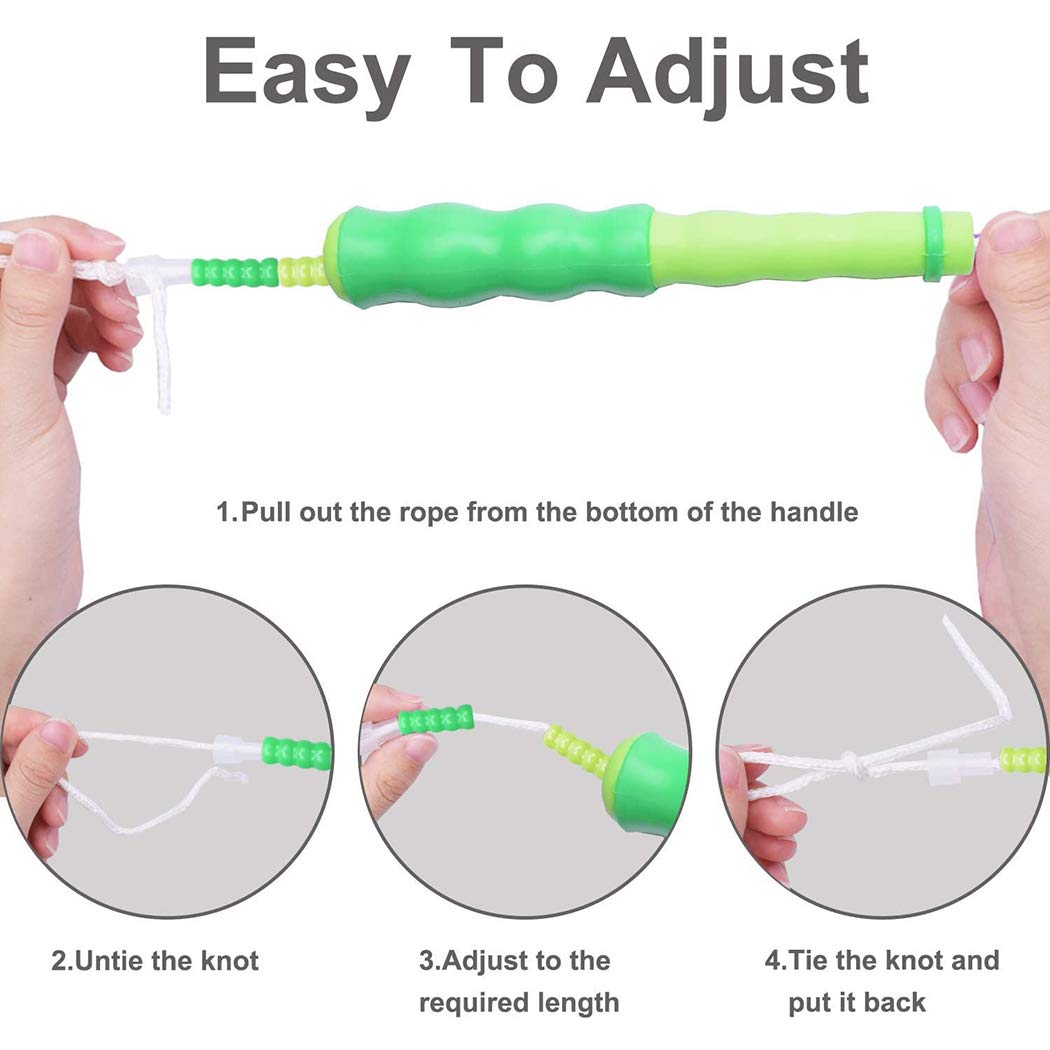 Easy To Adjust

1.Pull out the rope from the bottom of the handle

2.Untie the knot

3.Adjust to the required length

4.Tie the knot and put it back