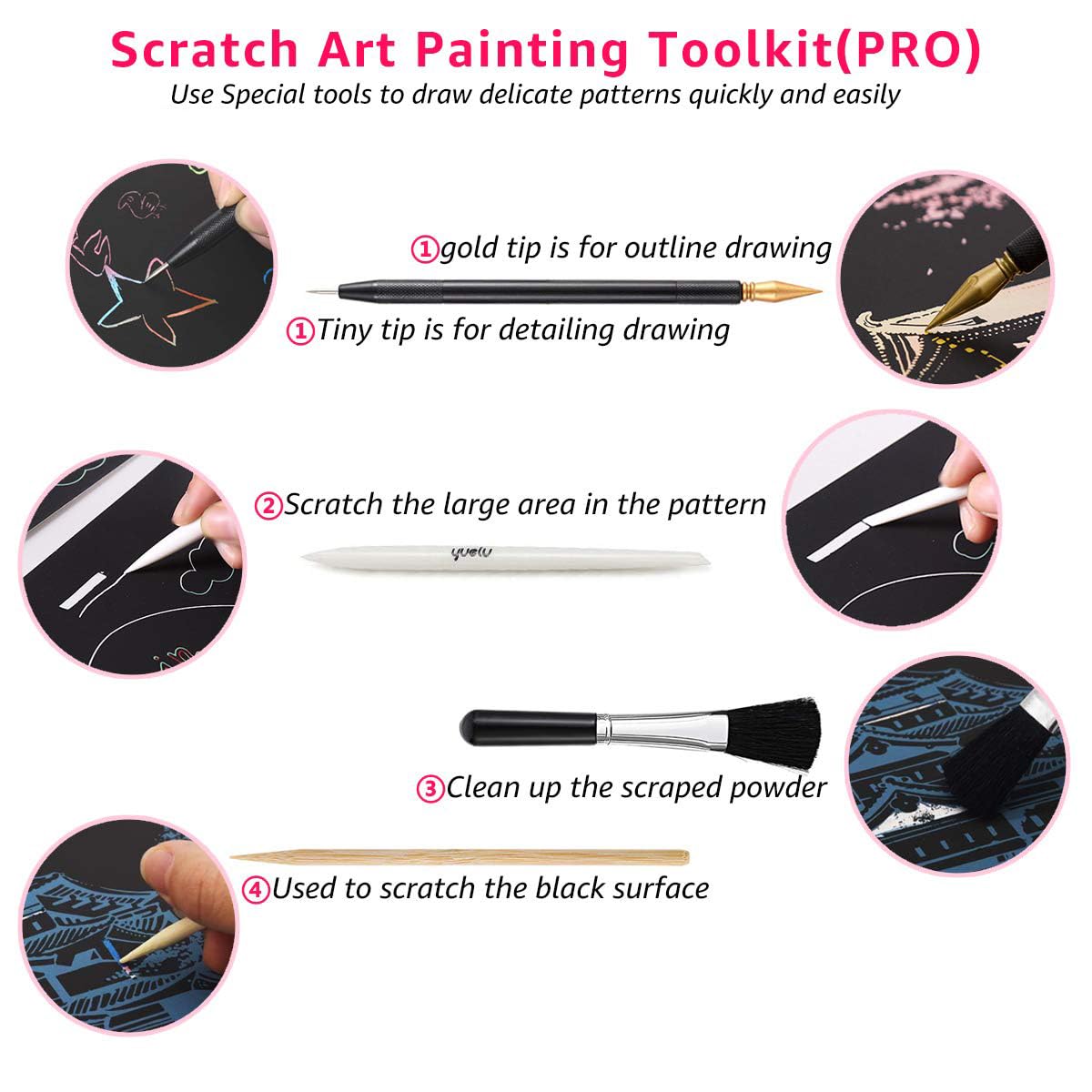 Scratch Art Painting Toolkit(PRO)

Use Special tools to draw delicate patterns quickly and easily

①gold tip is for outline drawing

①Tiny tip is for detailing drawing

②Scratch the large area in the pattern

yuelu

③Clean up the scraped powder

④Used to scratch the black surface