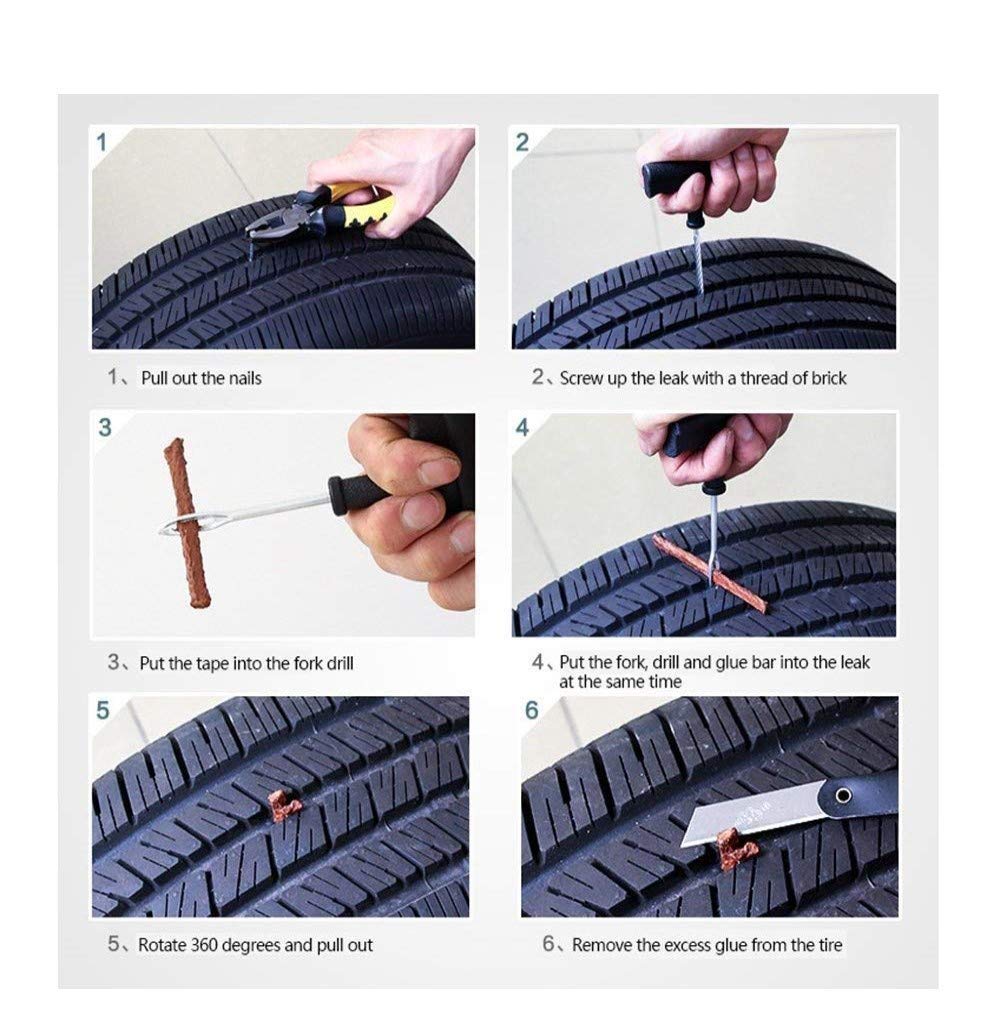 1

1、Pull out the nails

2

2、Screw up the leak with a thread of brick

3

3、Put the tape into the fork drill

4

4、Put the fork, drill and glue bar into the leak at the same time

5

5、Rotate 360 degrees and pull out

6

6、Remove the excess glue from the tire