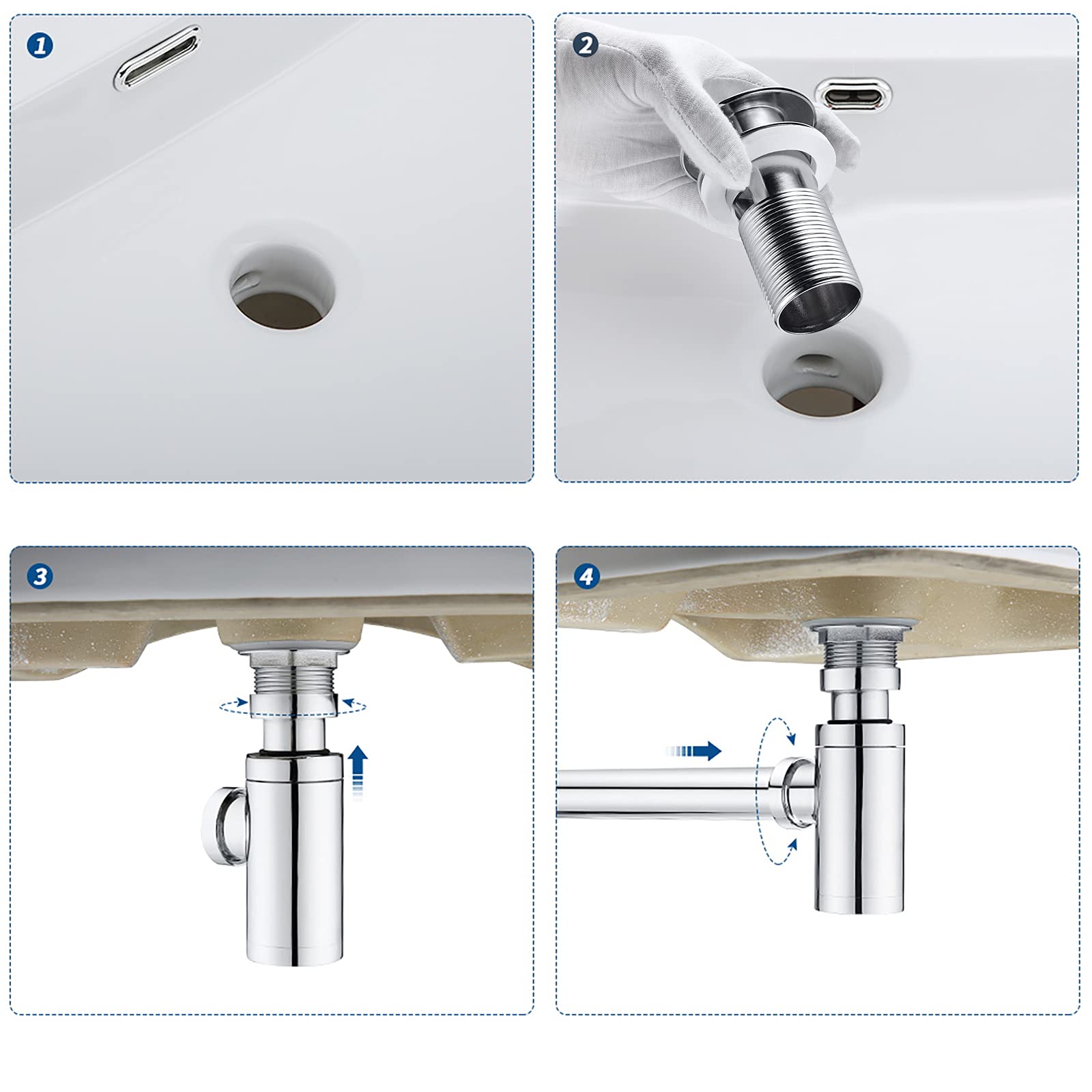 1

2

3

4