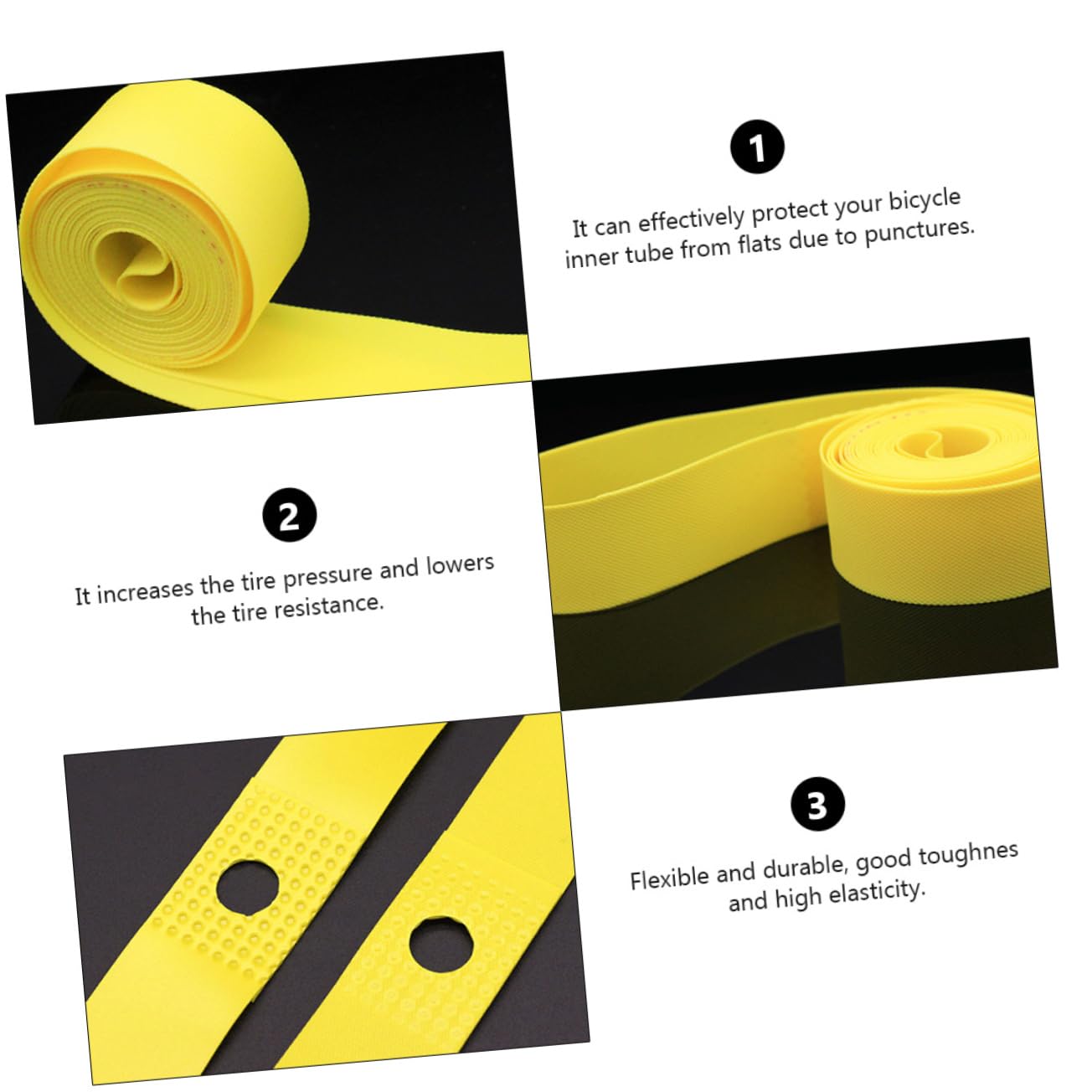 1

It can effectively protect your bicycle inner tube from flats due to punctures.

2

It increases the tire pressure and lowers the tire resistance.

3

Flexible and durable, good toughnes and high elasticity.