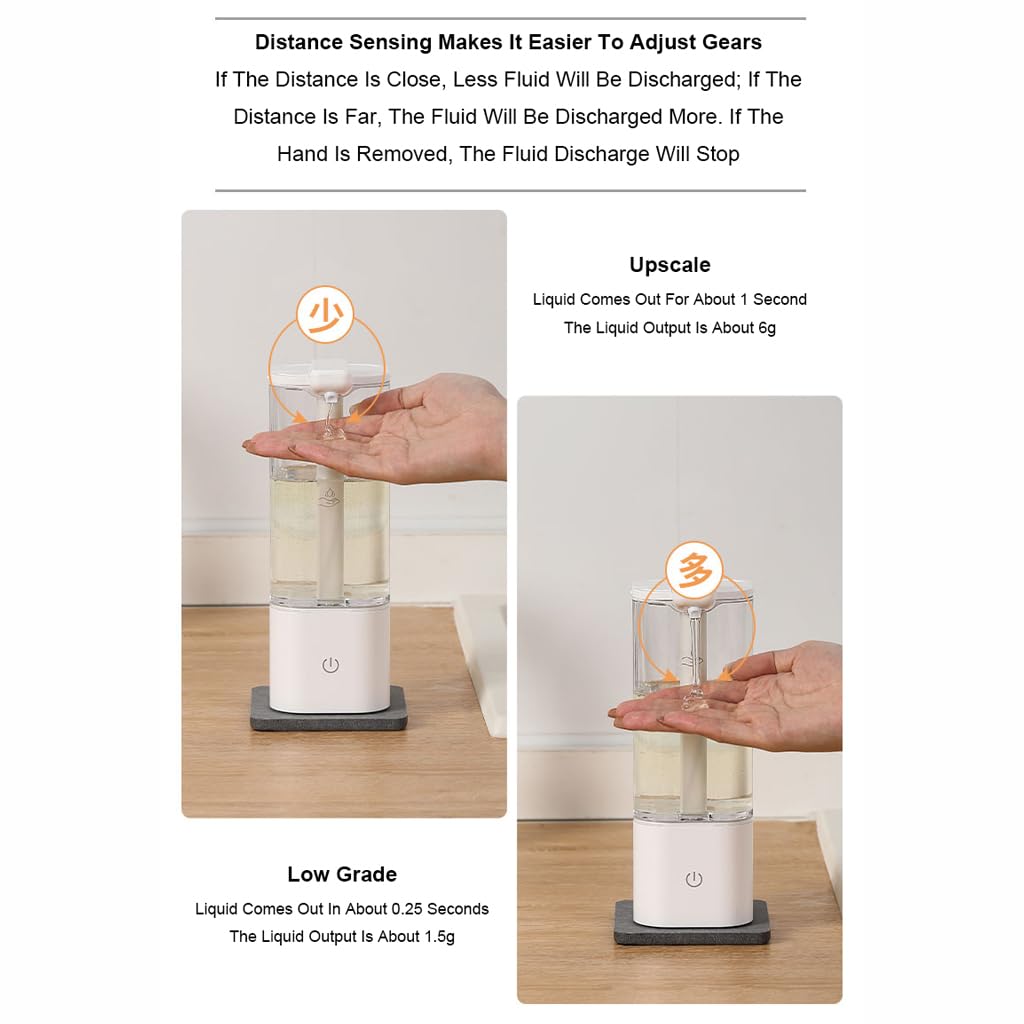 Distance Sensing Makes It Easier To Adjust Gears

If The Distance Is Close, Less Fluid Will Be Discharged; If The Distance Is Far, The Fluid Will Be Discharged More. If The Hand Is Removed, The Fluid Discharge Will Stop

少

Upscale

Liquid Comes Out For About 1 Second

The Liquid Output Is About 6g

多

Low Grade

Liquid Comes Out In About 0.25 Seconds

The Liquid Output Is About 1.5g