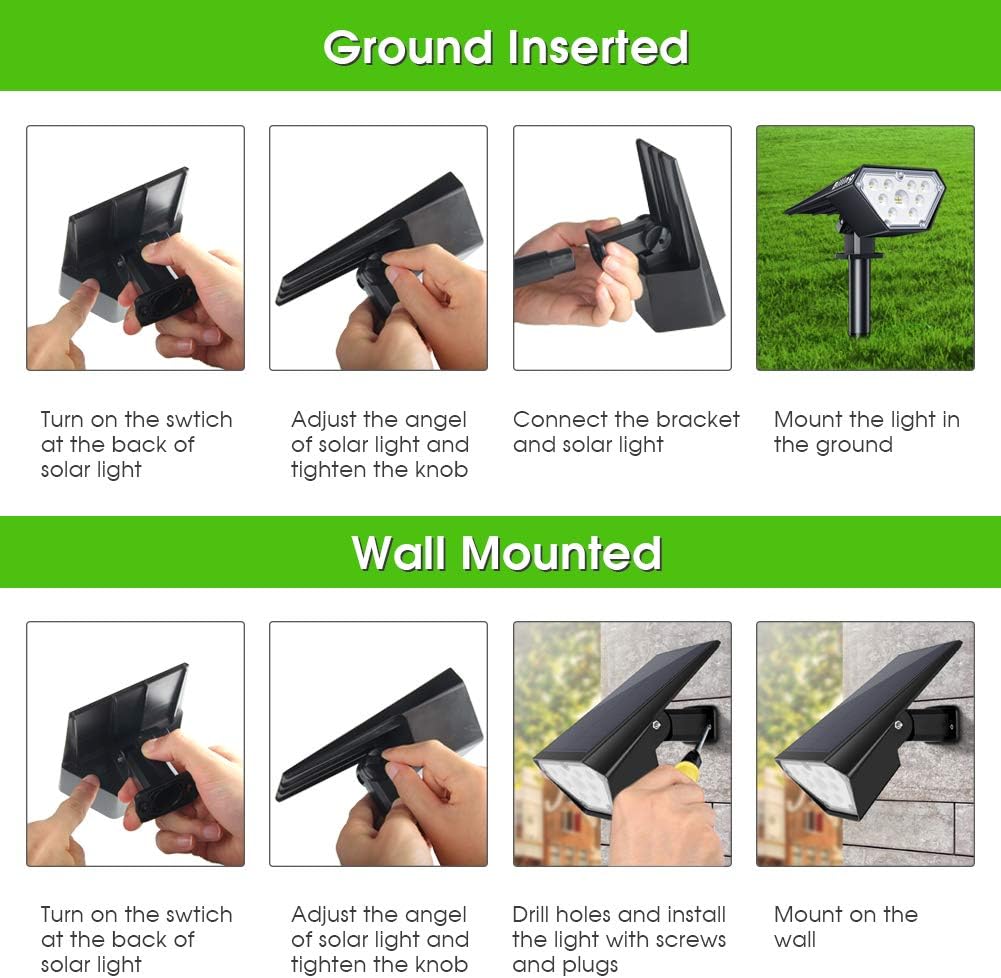 Ground Inserted

Turn on the swtich at the back of solar light

Adjust the angel of solar light and tighten the knob

Connect the bracket and solar light

Mount the light in the ground

Wall Mounted

Turn on the swtich at the back of solar light

Adjust the angel of solar light and tighten the knob

Drill holes and install the light with screws and plugs

Mount on the wall