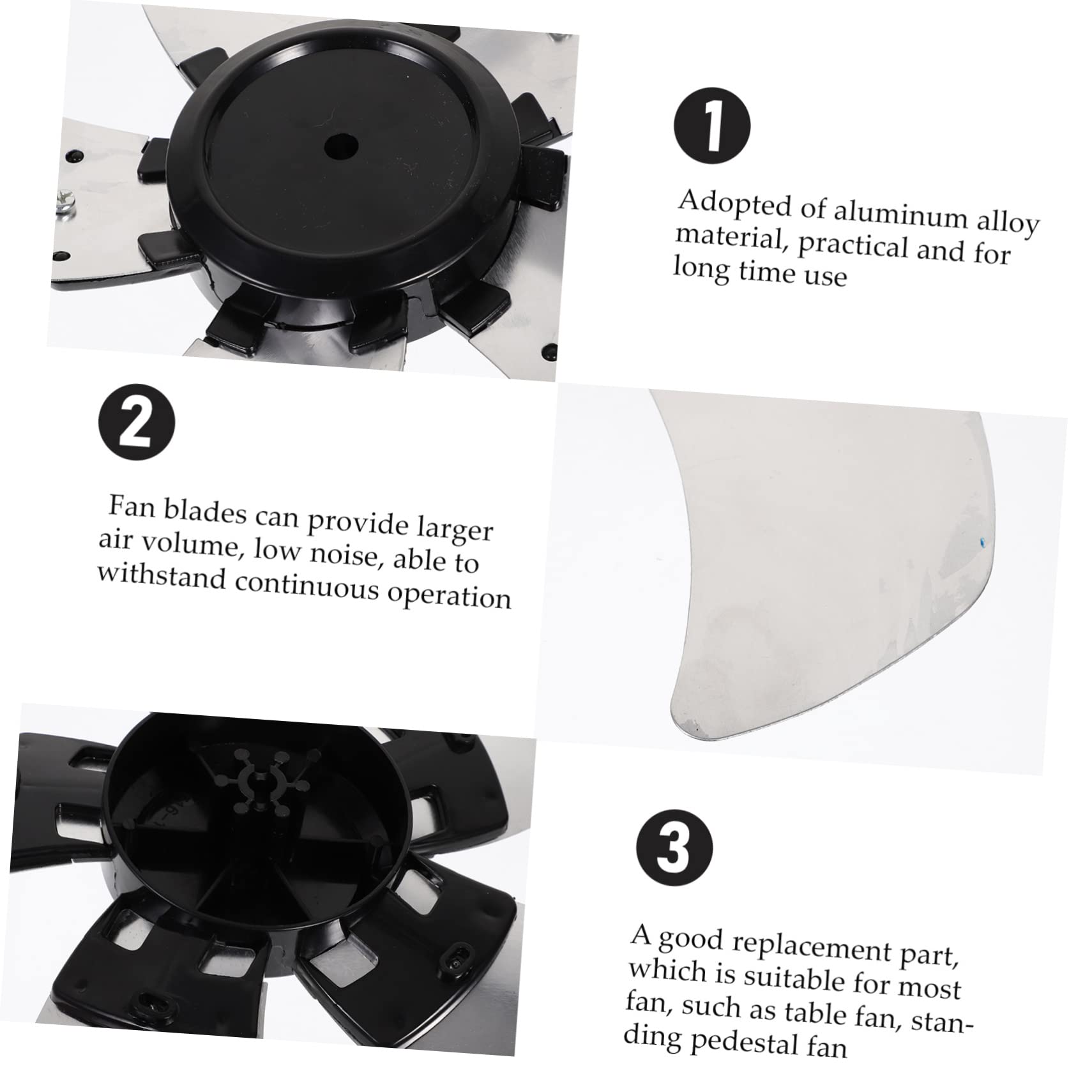 1

Adopted of aluminum alloy material, practical and for long time use

2

Fan blades can provide larger air volume, low noise, able to withstand continuous operation

3

A good replacement part, which is suitable for most fan, such as table fan, standing pedestal fan