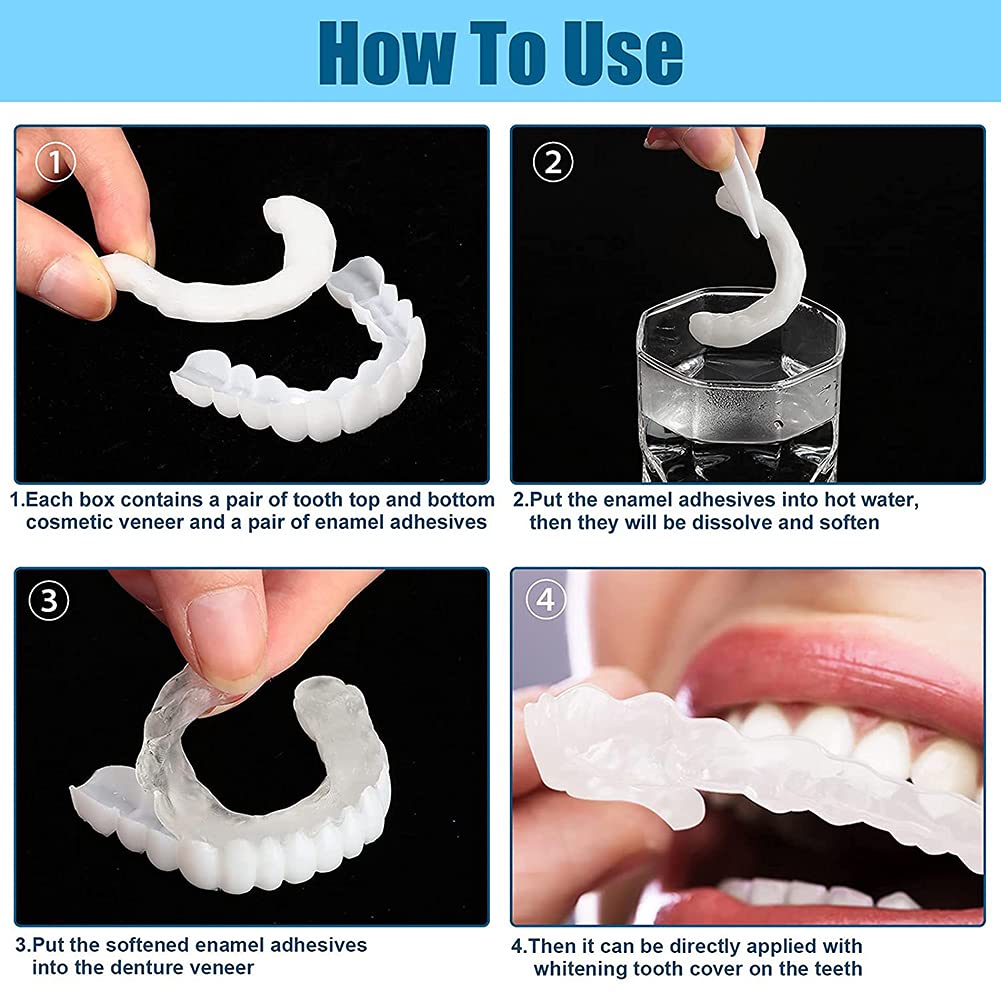 How To Use

①

1.Each box contains a pair of tooth top and bottom cosmetic veneer and a pair of enamel adhesives

②

2.Put the enamel adhesives into hot water, then they will be dissolve and soften

③

3.Put the softened enamel adhesives into the denture veneer

④

4.Then it can be directly applied with whitening tooth cover on the teeth