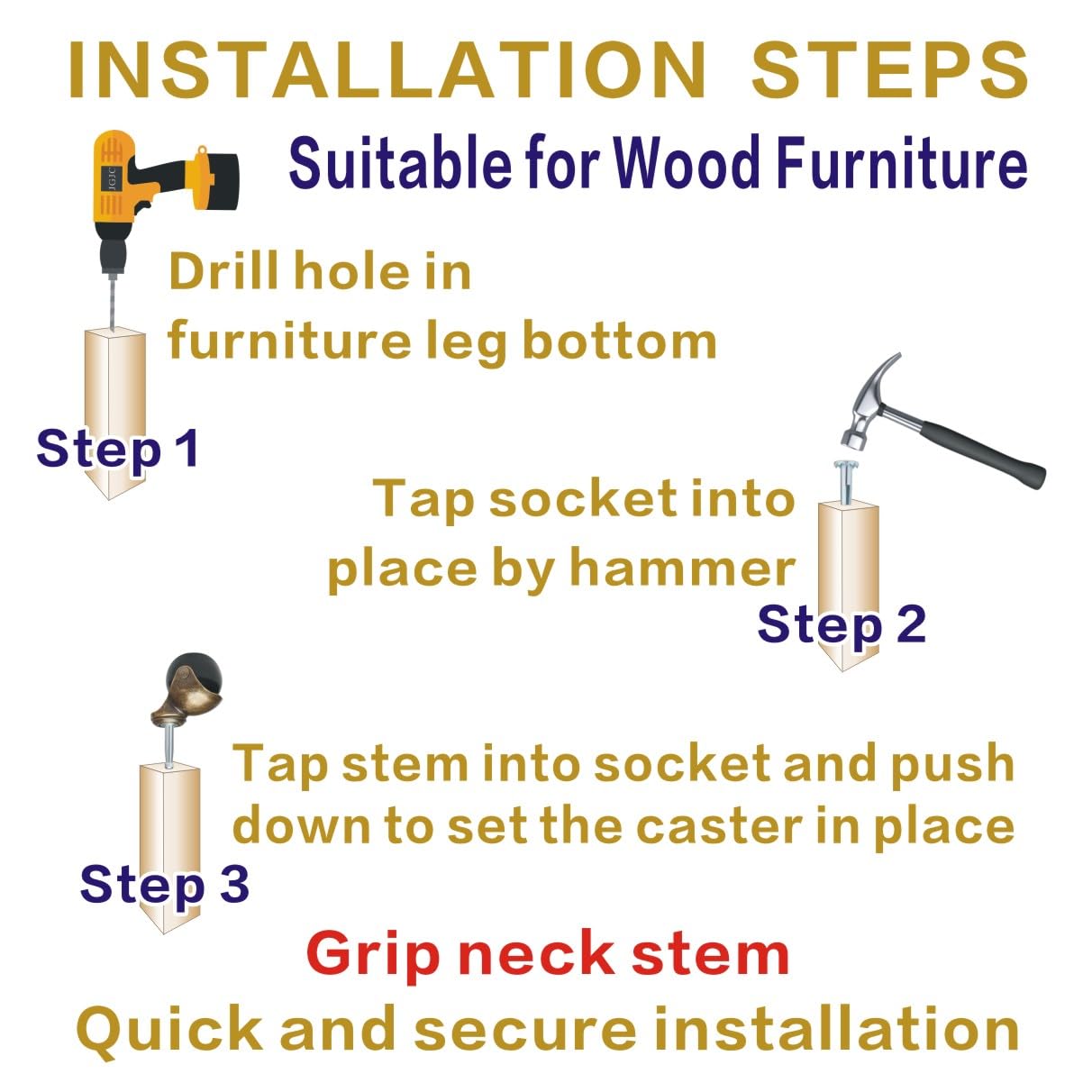 INSTALLATION STEPS

Suitable for Wood Furniture

JGJC

Drill hole in furniture leg bottom

Step 1

Tap socket into place by hammer

Step 2

Tap stem into socket and push down to set the caster in place

Step 3

Grip neck stem

Quick and secure installation