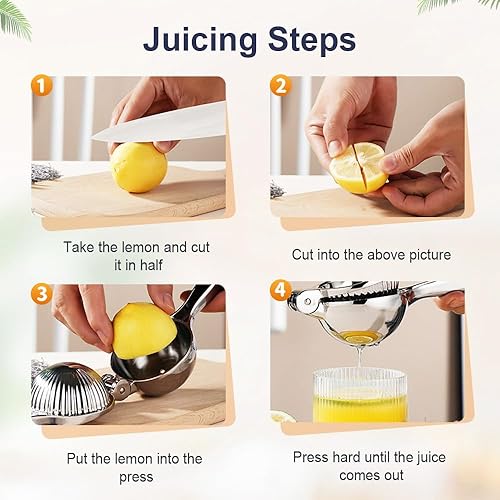 Juicing Steps

1

Take the lemon and cut it in half

2

Cut into the above picture

3

Put the lemon into the press

4

Press hard until the juice comes out