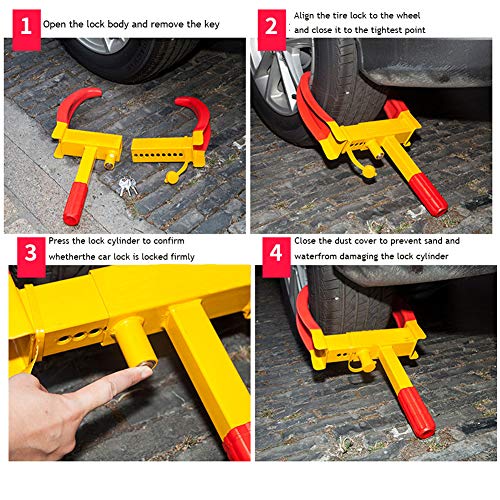 1 Open the lock body and remove the key

2 Align the tire lock to the wheel and close it to the tightest point

3 Press the lock cylinder to confirm whetherthe car lock is locked firmly

4 Close the dust cover to prevent sand and waterfrom damaging the lock cylinder