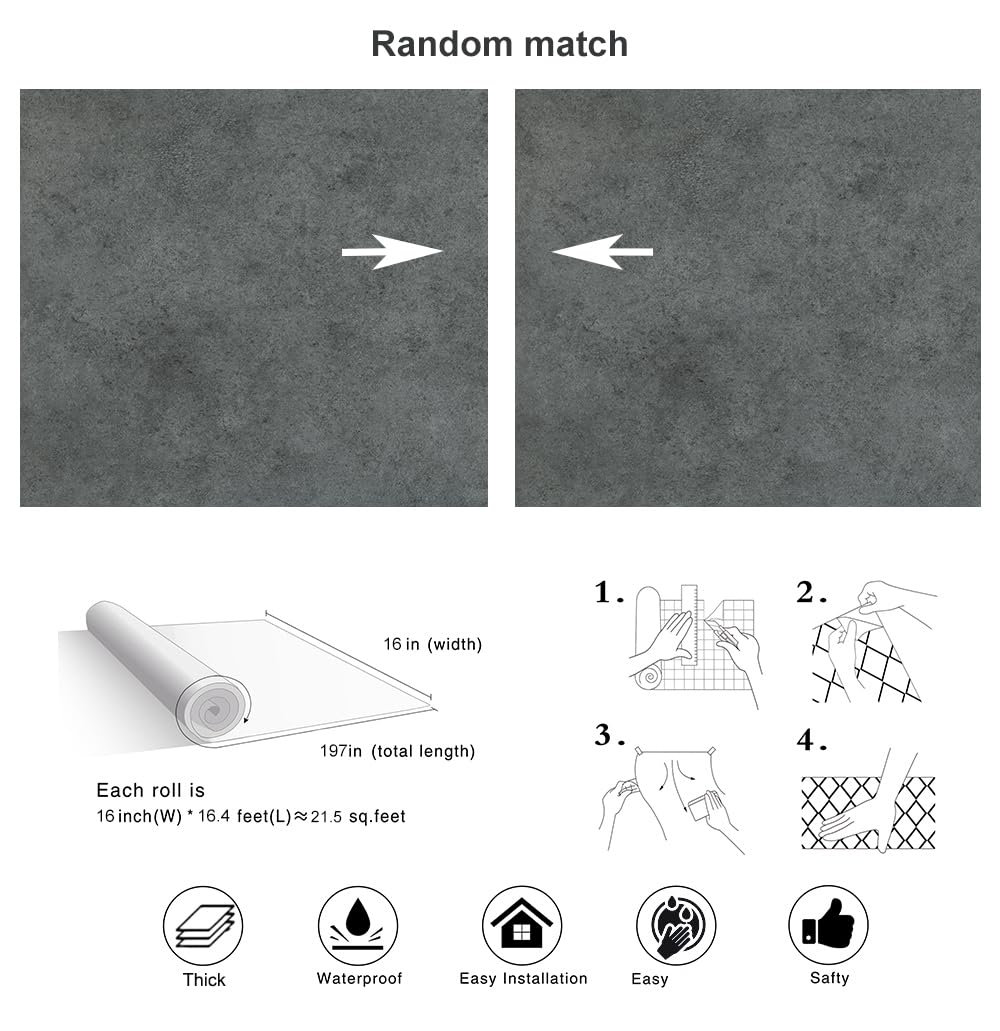 Random match

16 in (width)

197in (total length)

Each roll is
16 inch(W) * 16.4 feet(L) ≈ 21.5 sq.feet

1.

2.

3.

4.

Thick

Waterproof

Easy Installation

Easy

Safty