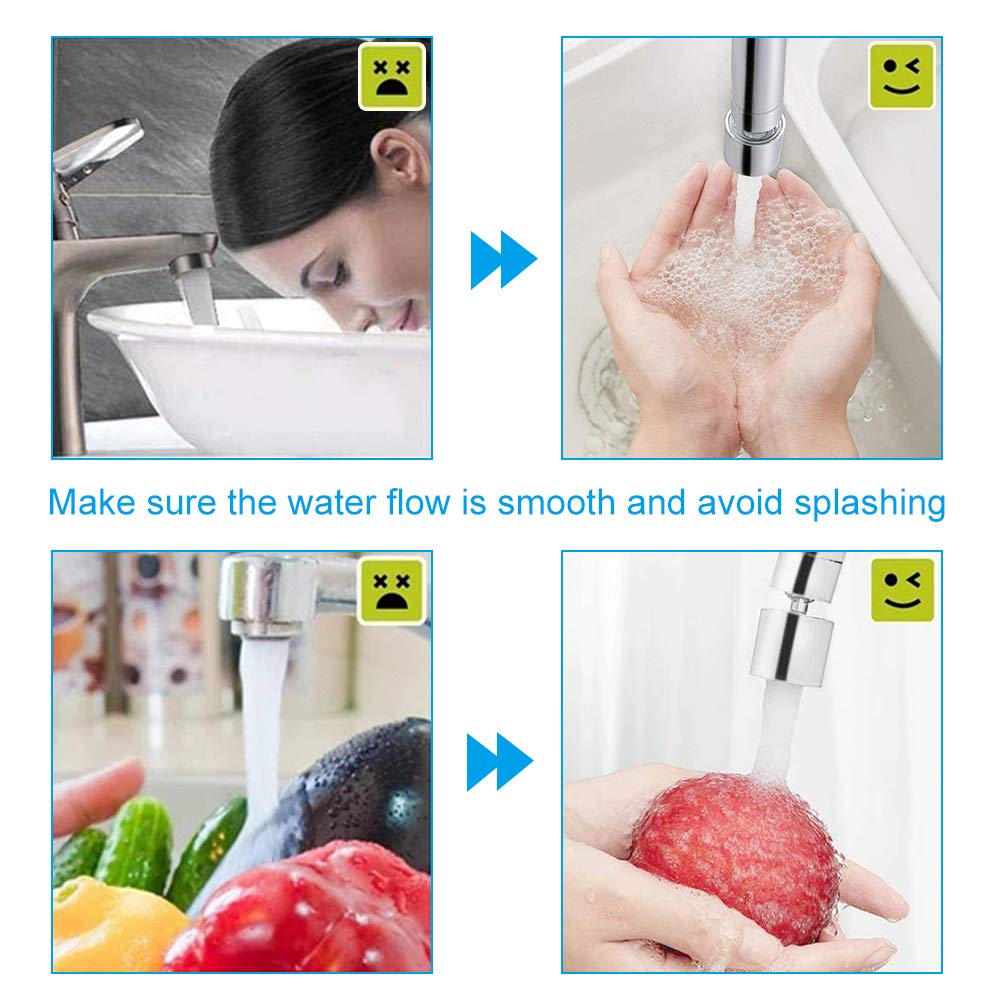 Make sure the water flow is smooth and avoid splashing