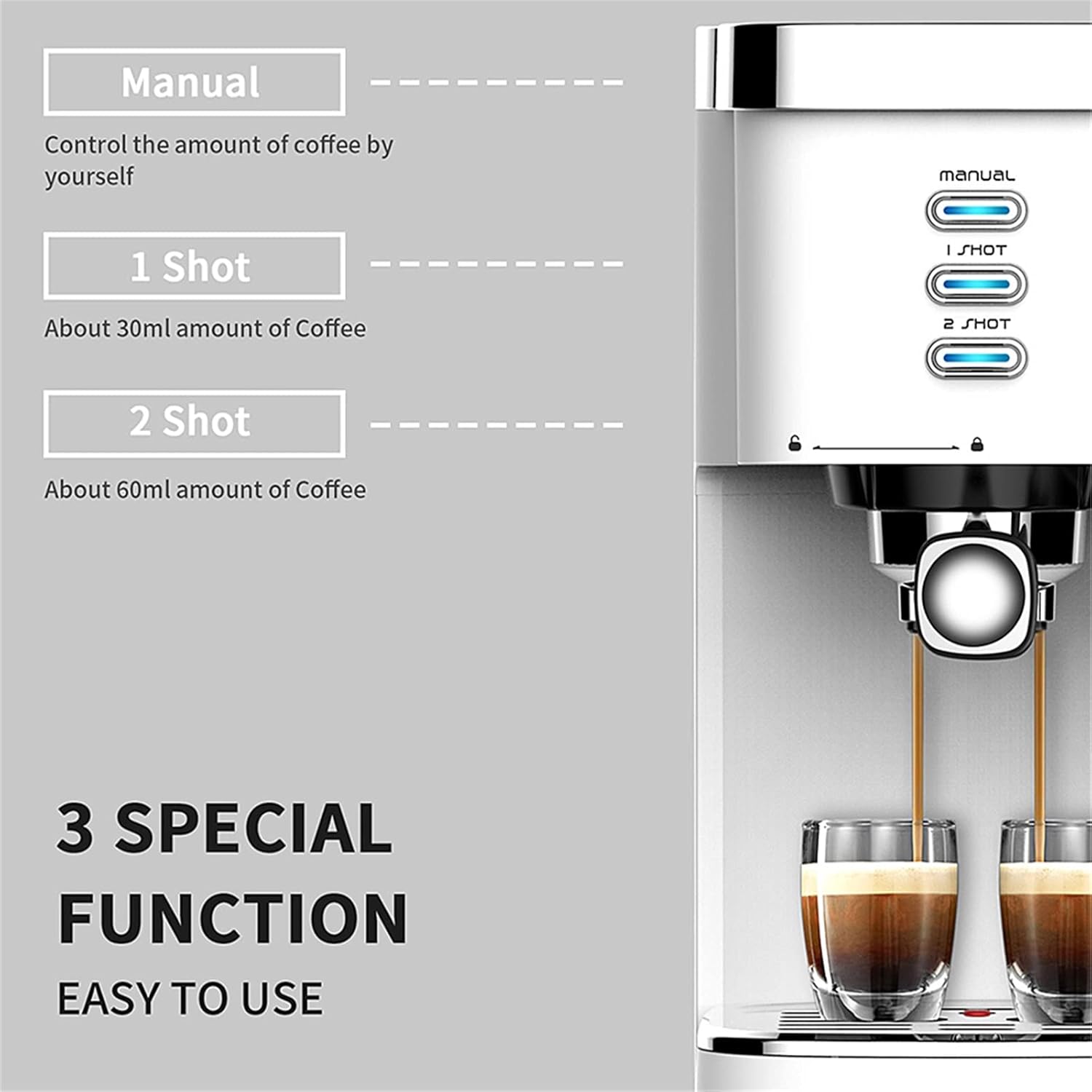 Manual

Control the amount of coffee by yourself

1 Shot

About 30ml amount of Coffee

2 Shot

About 60ml amount of Coffee

3 SPECIAL FUNCTION

EASY TO USE

manual

1 SHOT

2 SHOT