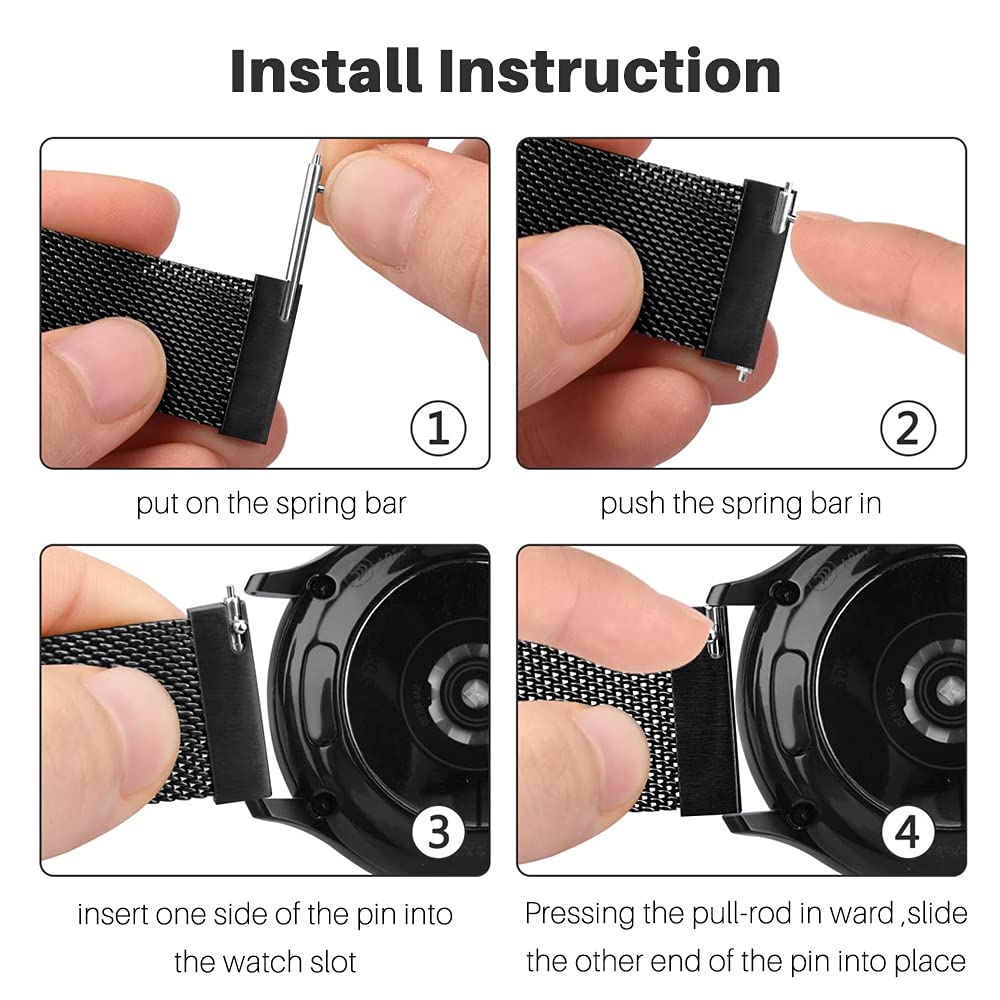 Install Instruction

①

put on the spring bar

②

push the spring bar in

③

insert one side of the pin into the watch slot

④

Pressing the pull-rod in ward ,slide the other end of the pin into place