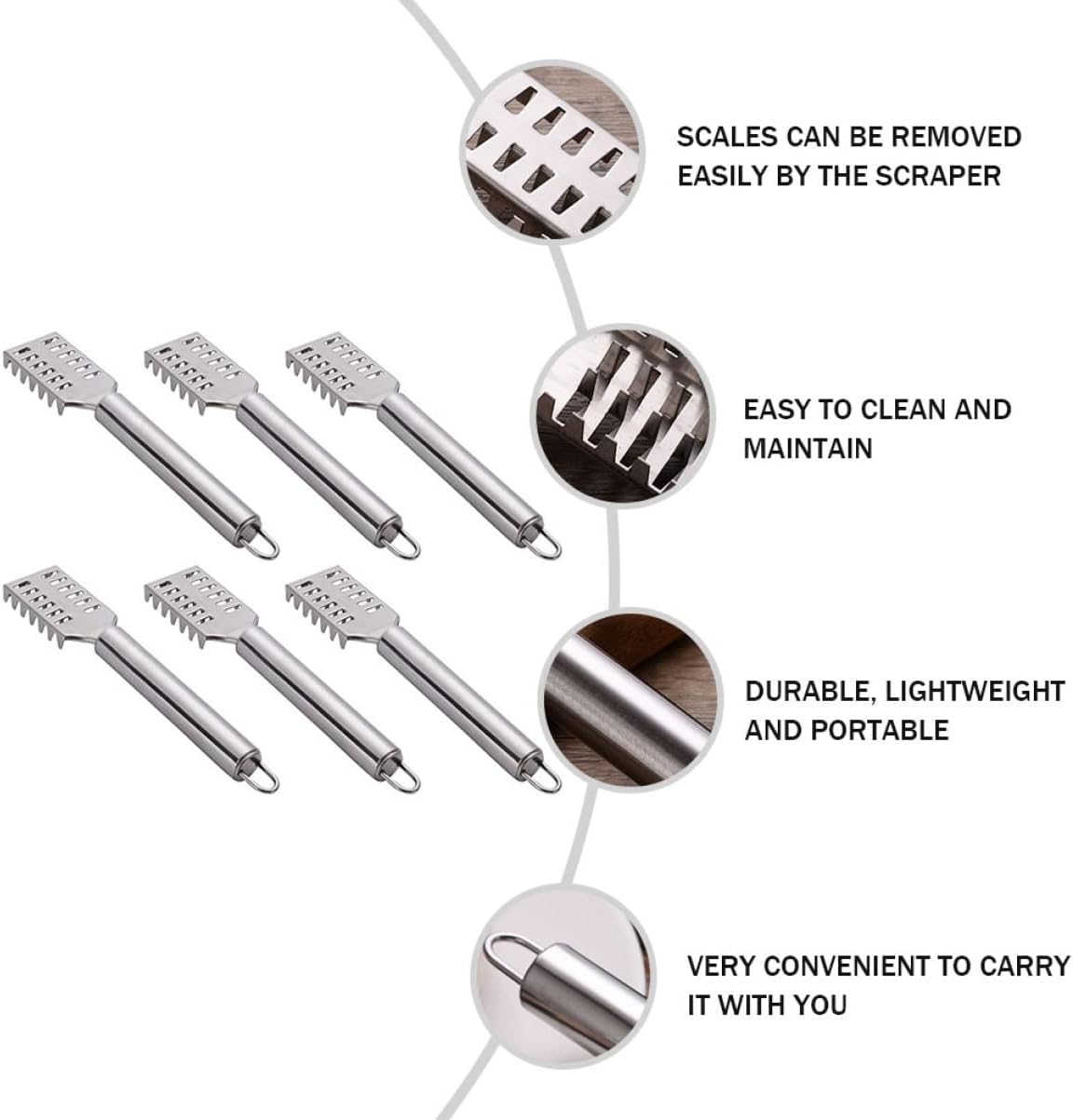 SCALES CAN BE REMOVED EASILY BY THE SCRAPER

EASY TO CLEAN AND MAINTAIN

DURABLE, LIGHTWEIGHT AND PORTABLE

VERY CONVENIENT TO CARRY IT WITH YOU