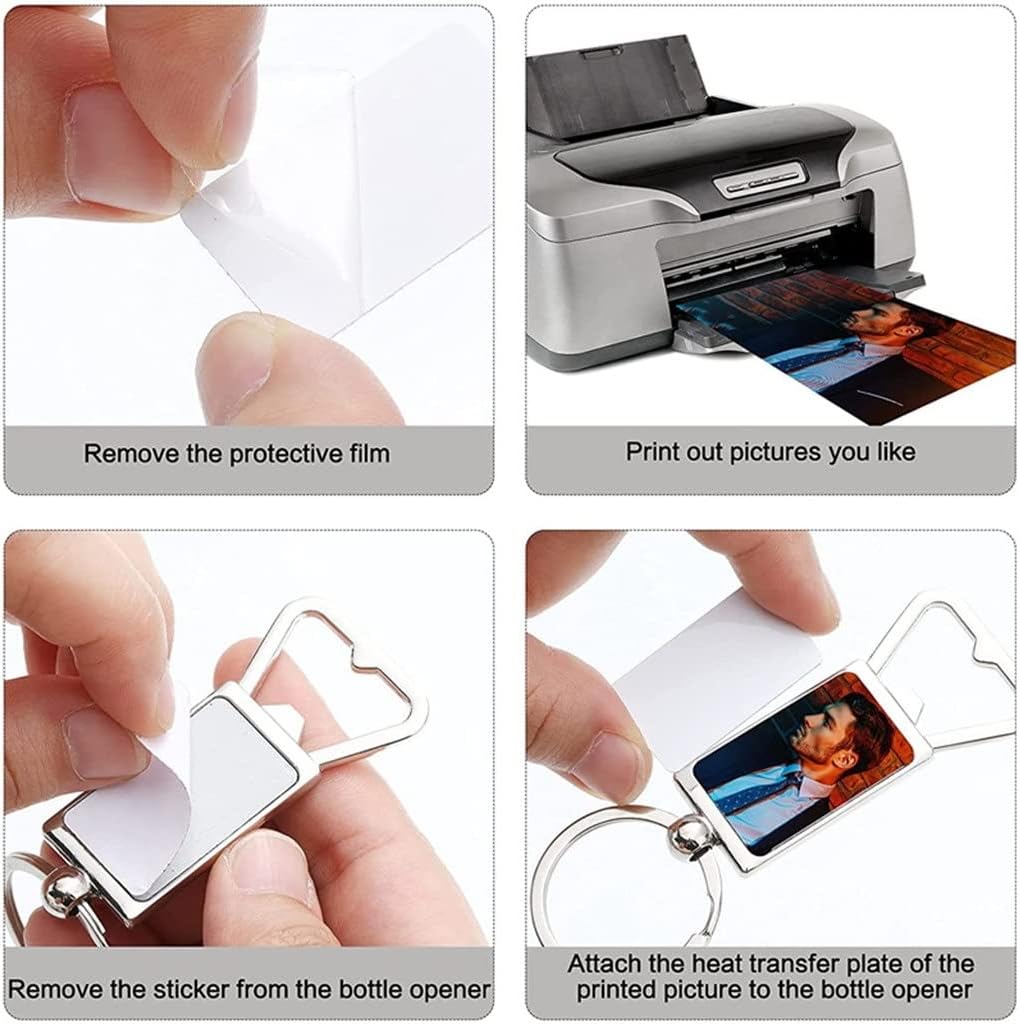 Remove the protective film

Print out pictures you like

Remove the sticker from the bottle opener

Attach the heat transfer plate of the printed picture to the bottle opener