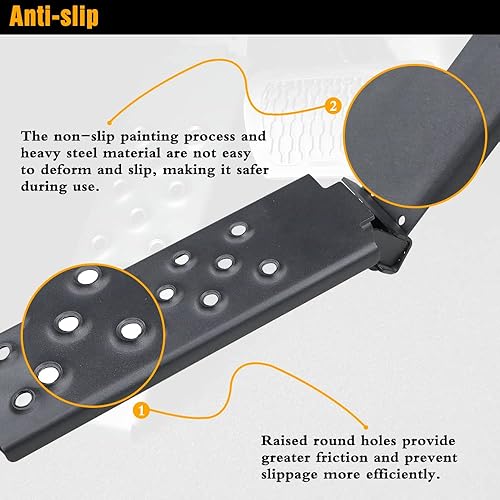 Anti-slip

2

The non-slip painting process and heavy steel material are not easy to deform and slip, making it safer during use.

1

Raised round holes provide greater friction and prevent slippage more efficiently.