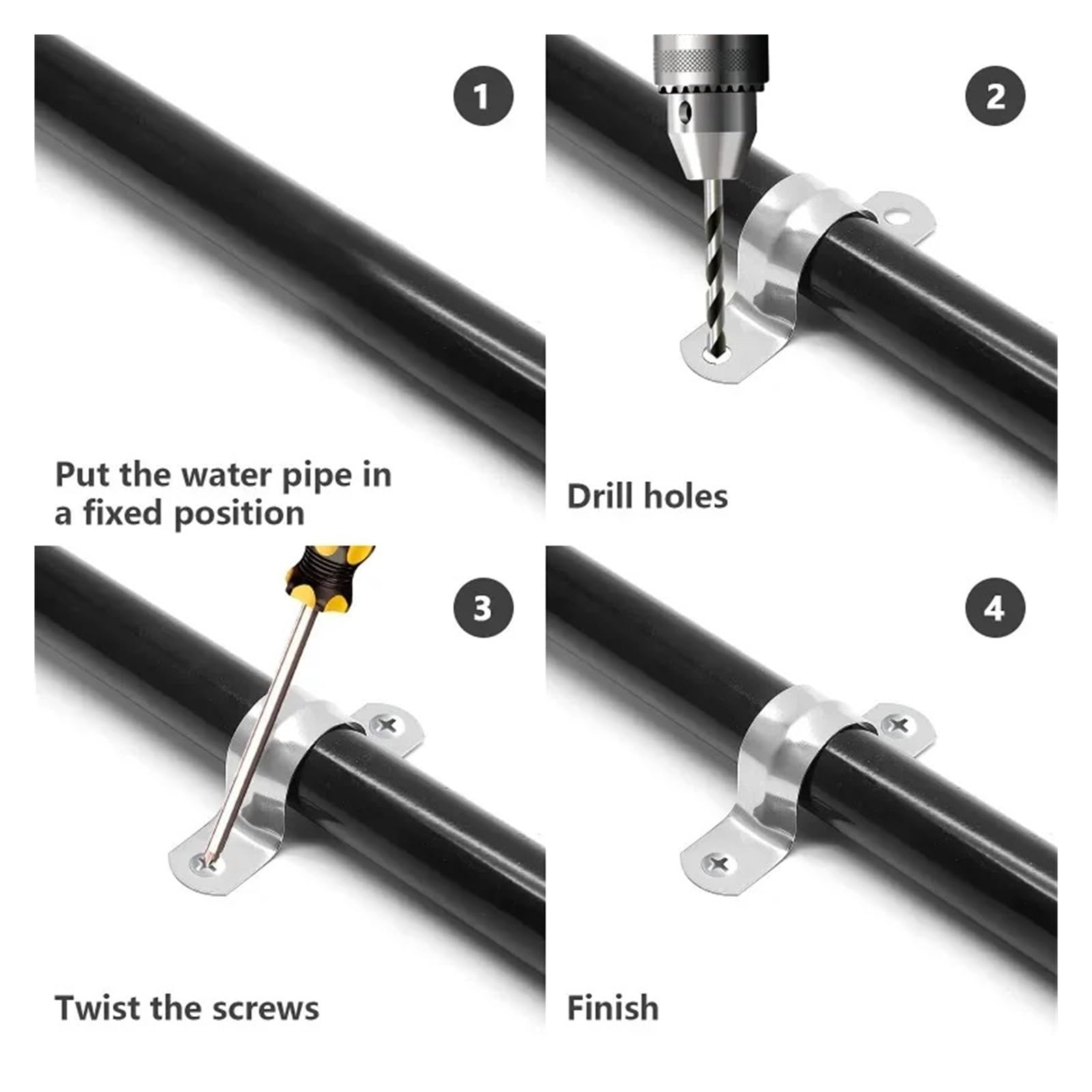 1

Put the water pipe in a fixed position

2

Drill holes

3

Twist the screws

4

Finish