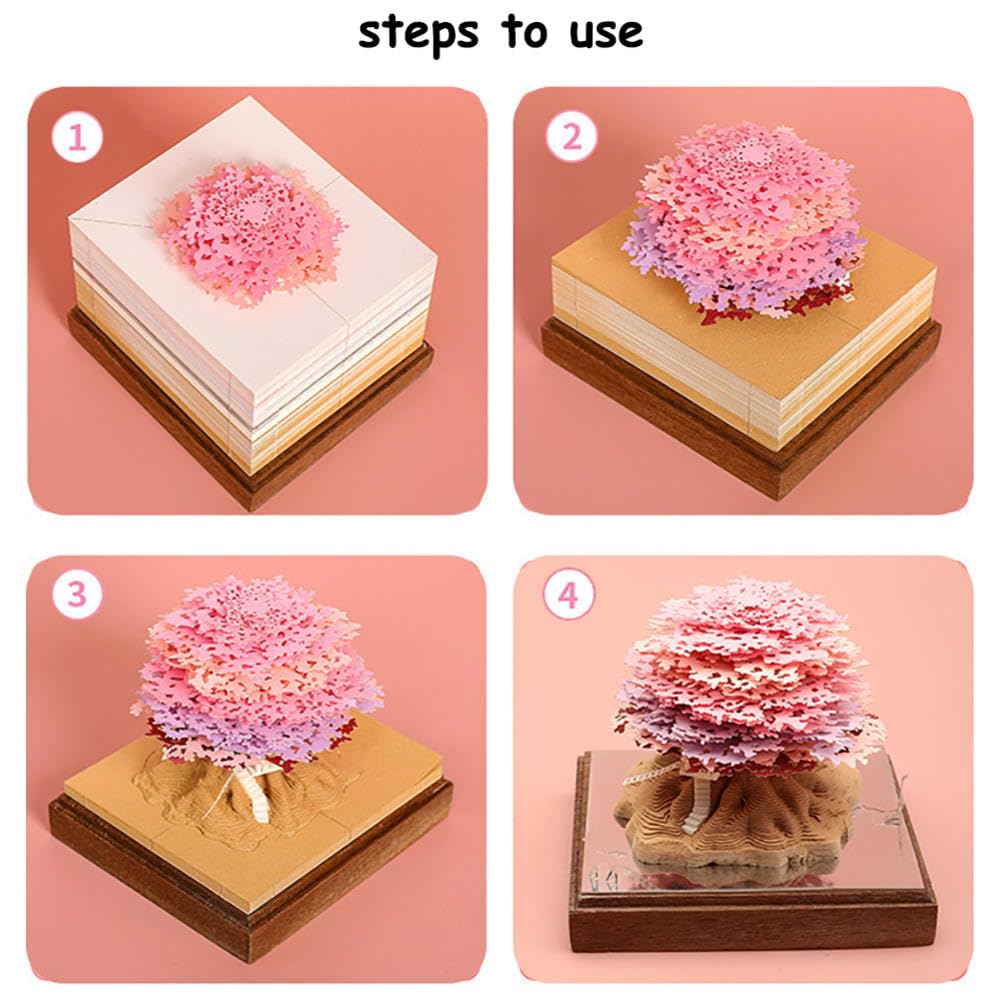 steps to use

1

2

3

4