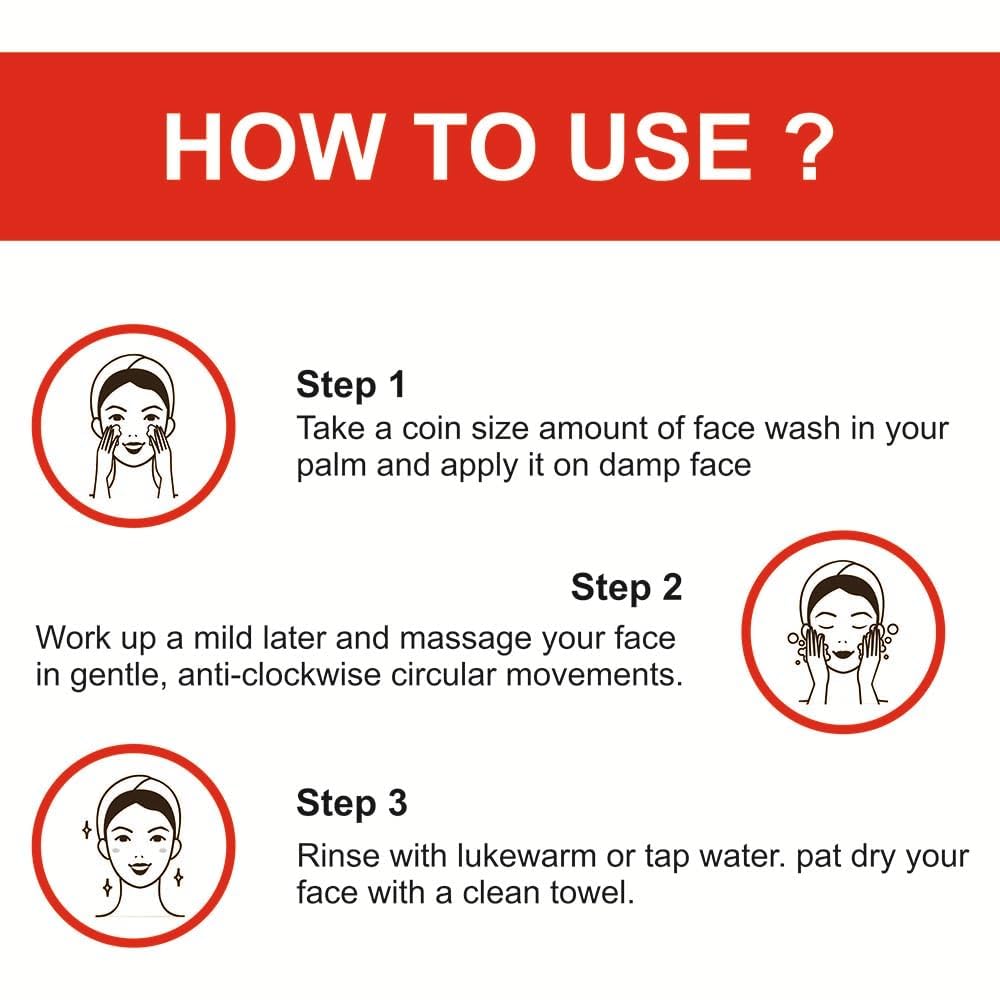 HOW TO USE ?

Step 1
Take a coin size amount of face wash in your palm and apply it on damp face

Step 2
Work up a mild later and massage your face in gentle, anti-clockwise circular movements.

Step 3
Rinse with lukewarm or tap water. pat dry your face with a clean towel.