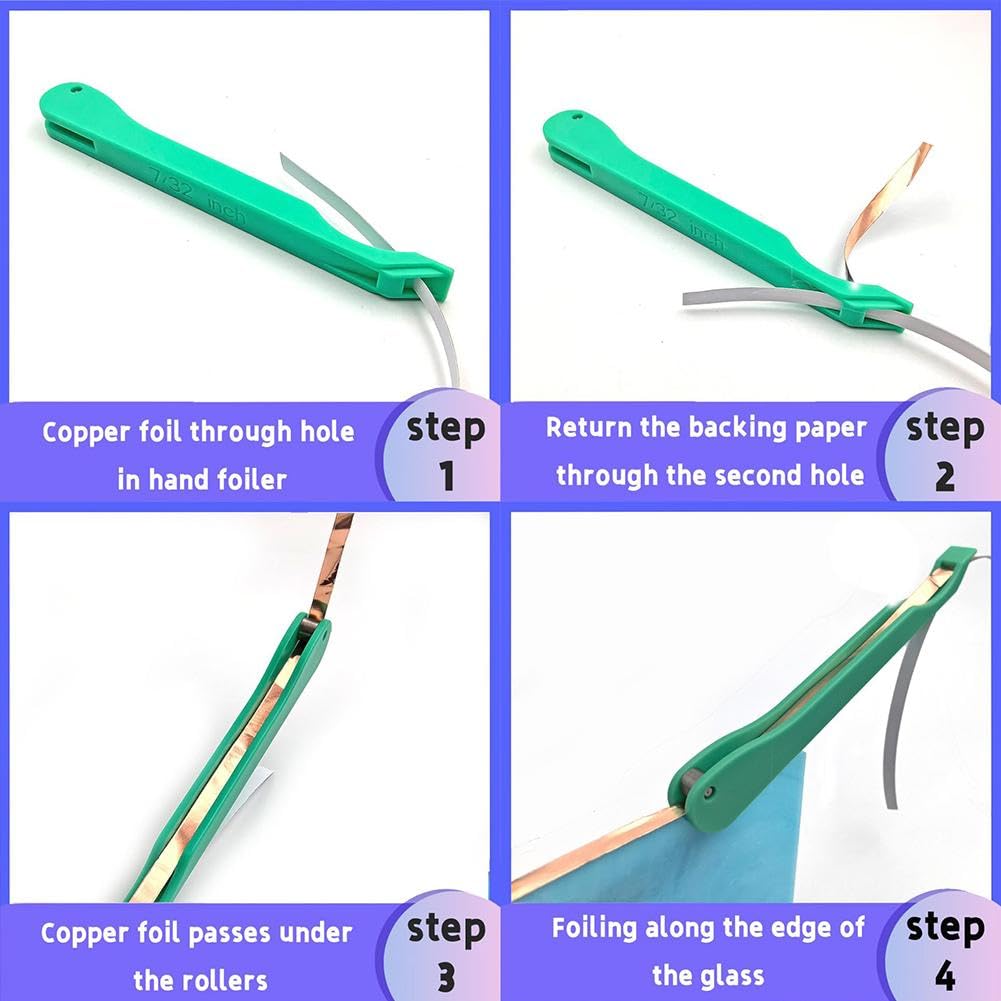 7/32 inch

Copper foil through hole in hand foiler

step 1

7/32 inch

Return the backing paper through the second hole

step 2

Copper foil passes under the rollers

step 3

Foiling along the edge of the glass

step 4