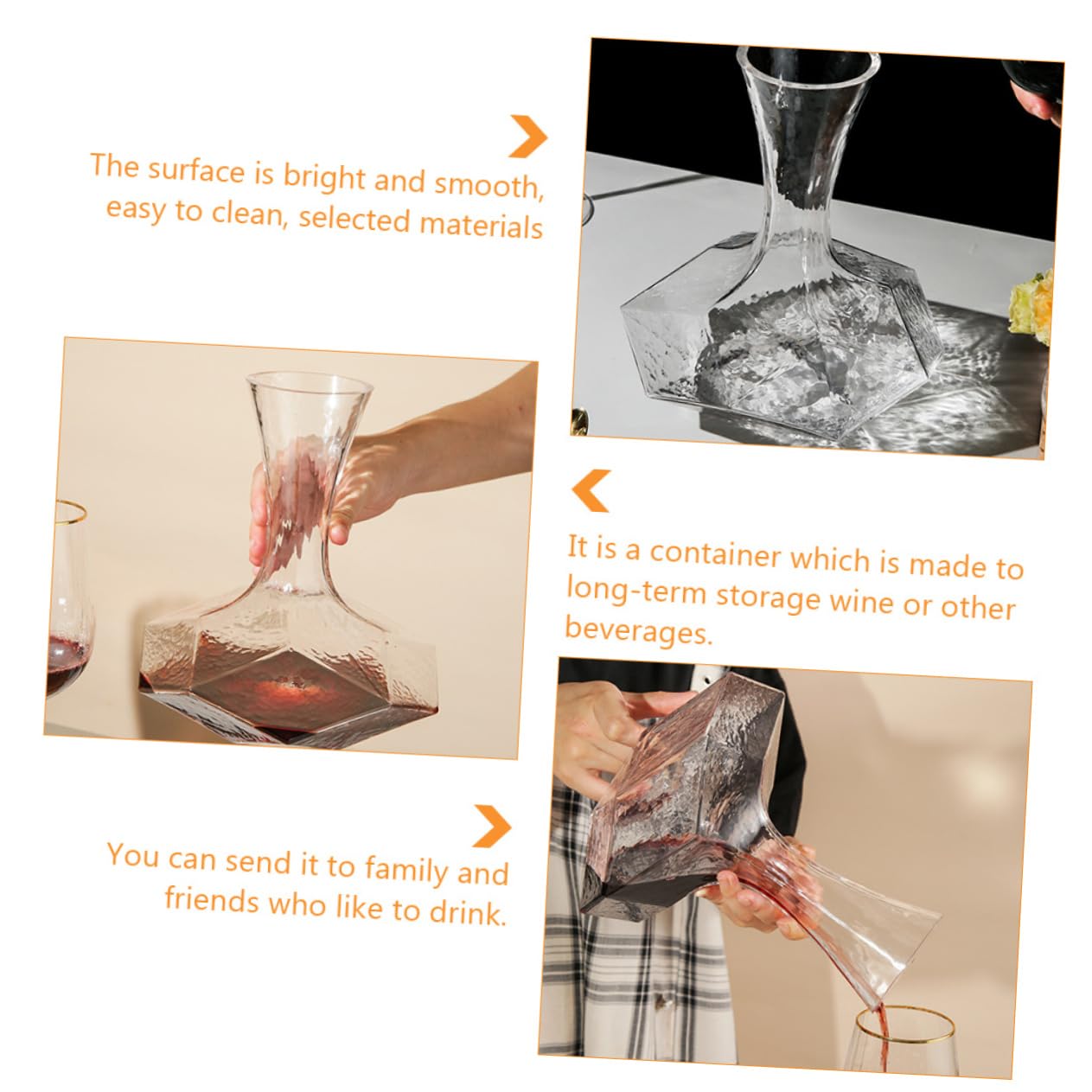 The surface is bright and smooth, easy to clean, selected materials

It is a container which is made to long-term storage wine or other beverages.

You can send it to family and friends who like to drink.