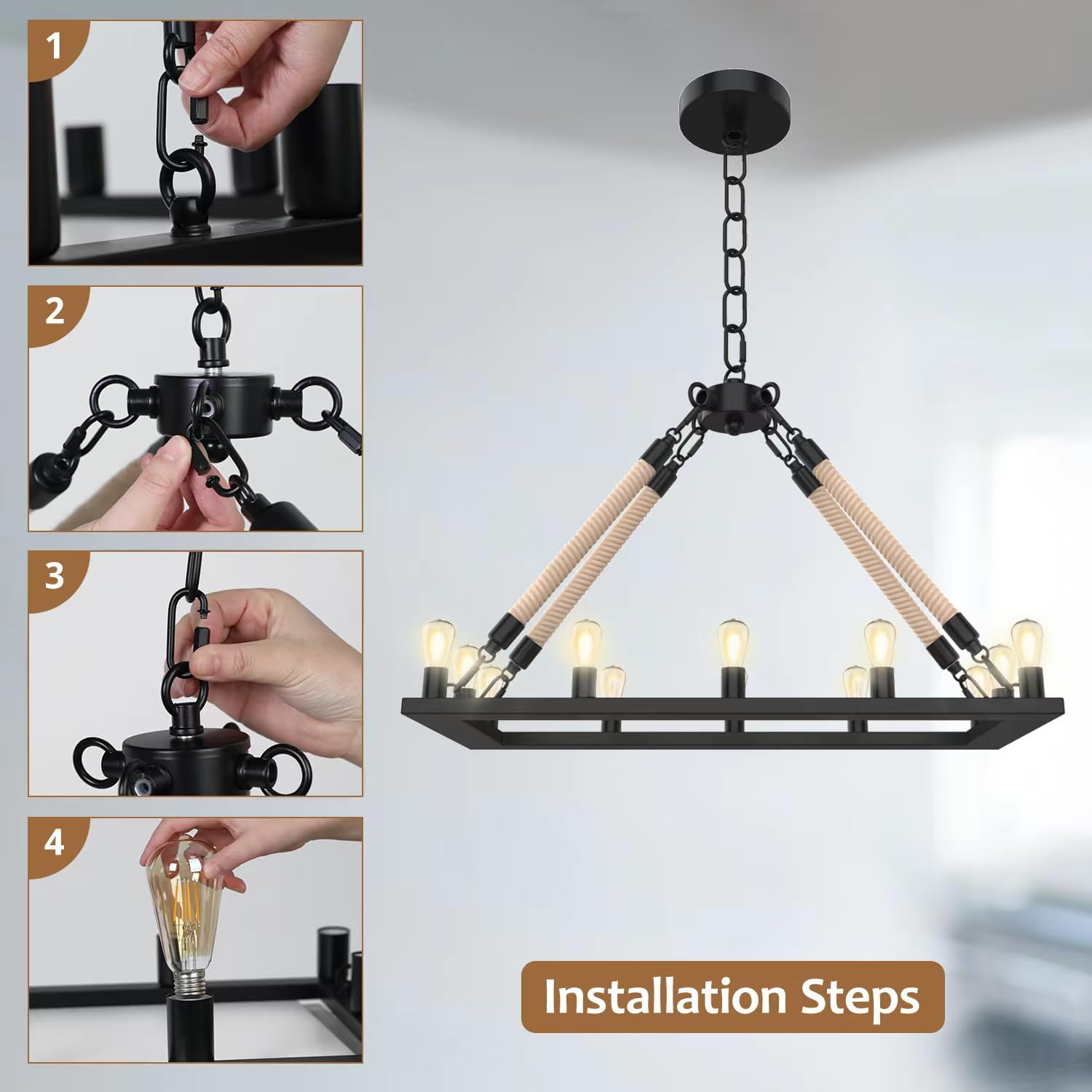 1

2

3

4

Installation Steps