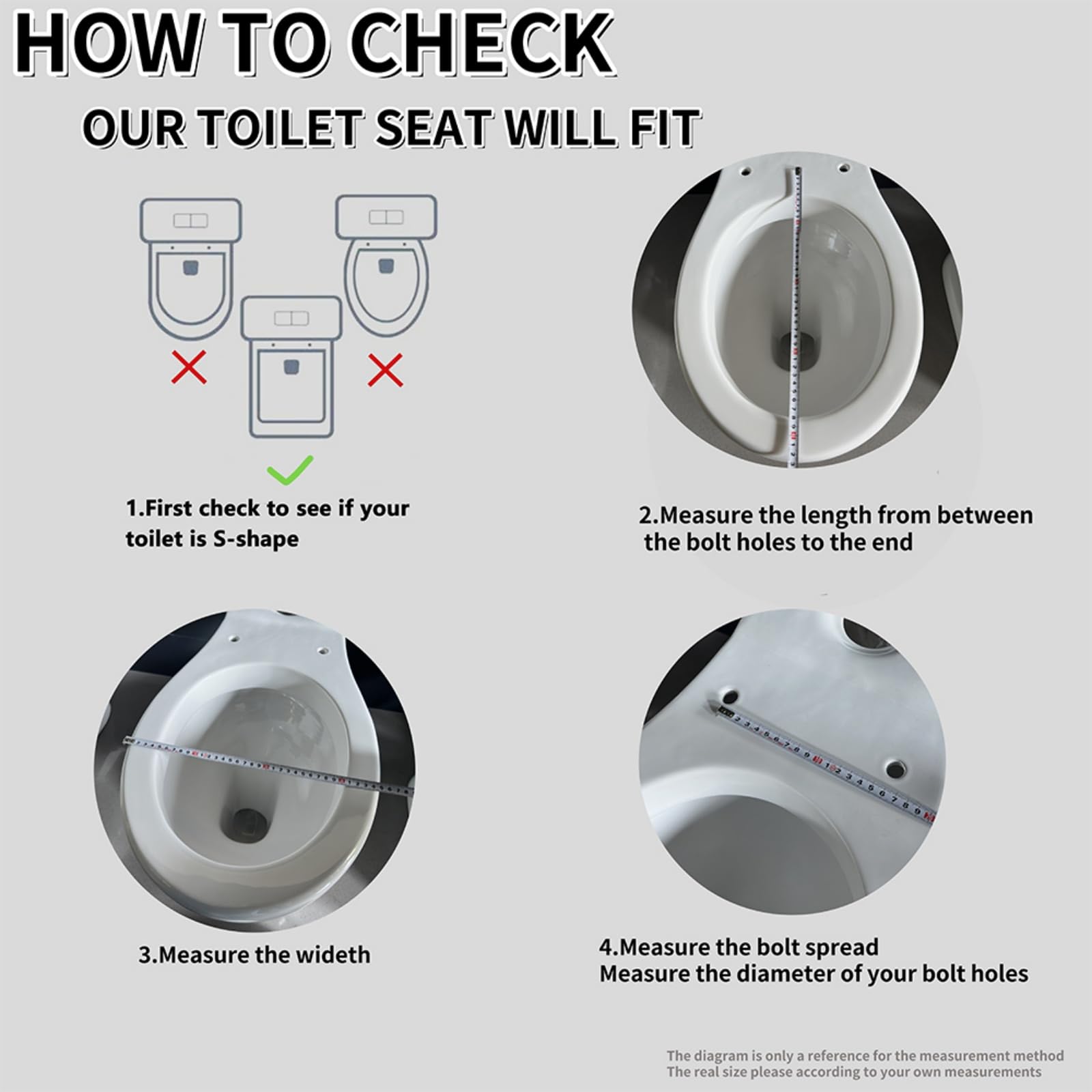 HOW TO CHECK

OUR TOILET SEAT WILL FIT

1.First check to see if your toilet is S-shape

2.Measure the length from between the bolt holes to the end

3.Measure the wideth

4.Measure the bolt spread
Measure the diameter of your bolt holes

The diagram is only a reference for the measurement method
The real size please according to your own measurements