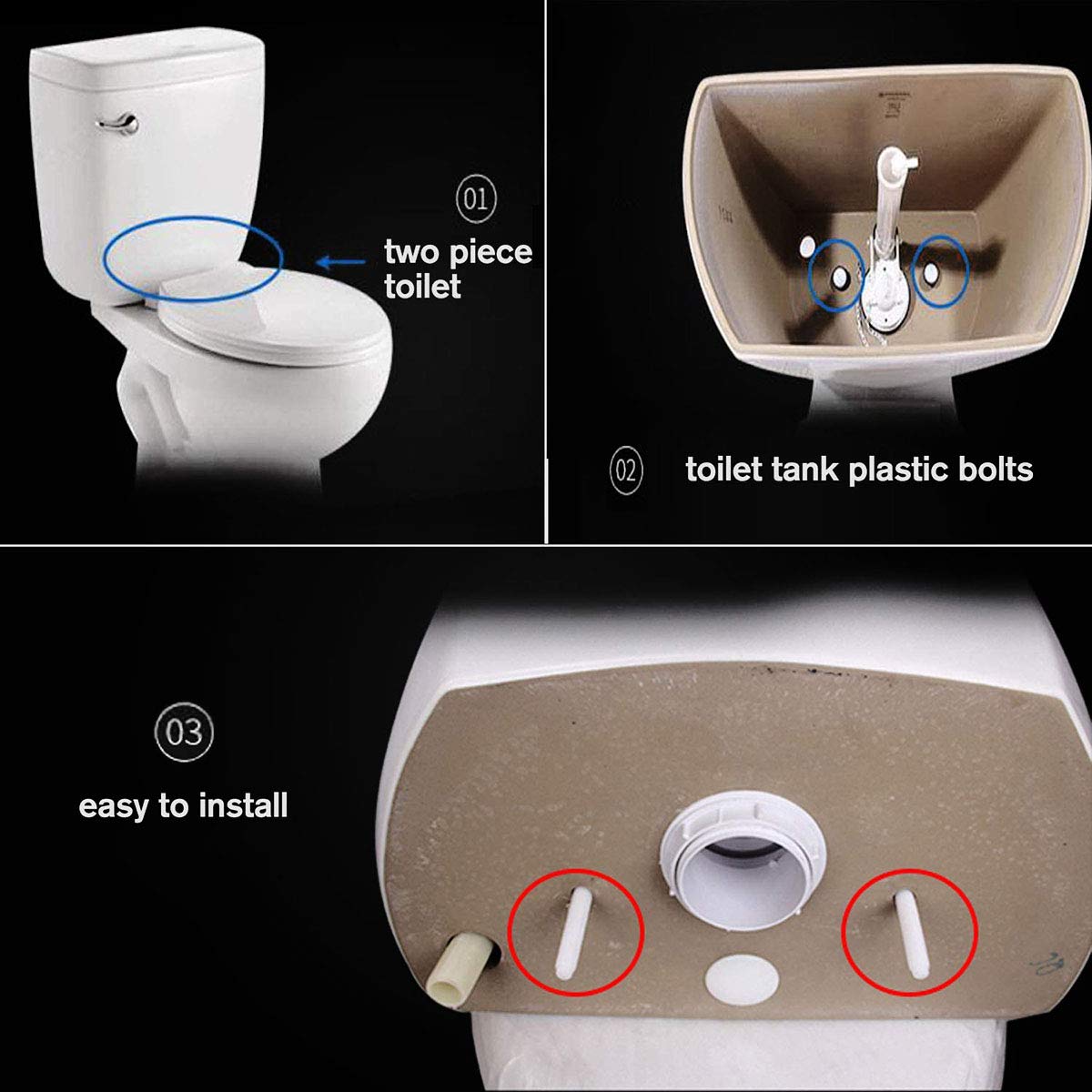 01

two piece toilet

02

toilet tank plastic bolts

03

easy to install