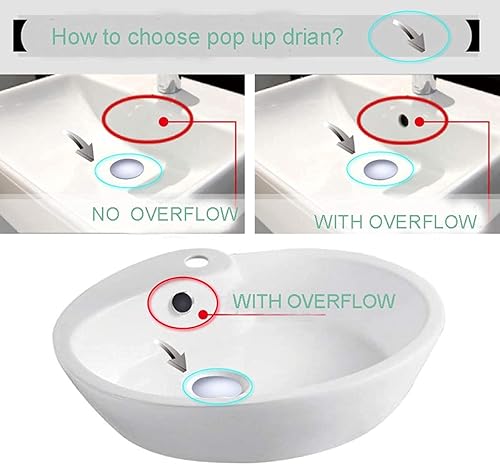 How to choose pop up drian?

NO OVERFLOW

WITH OVERFLOW

WITH OVERFLOW