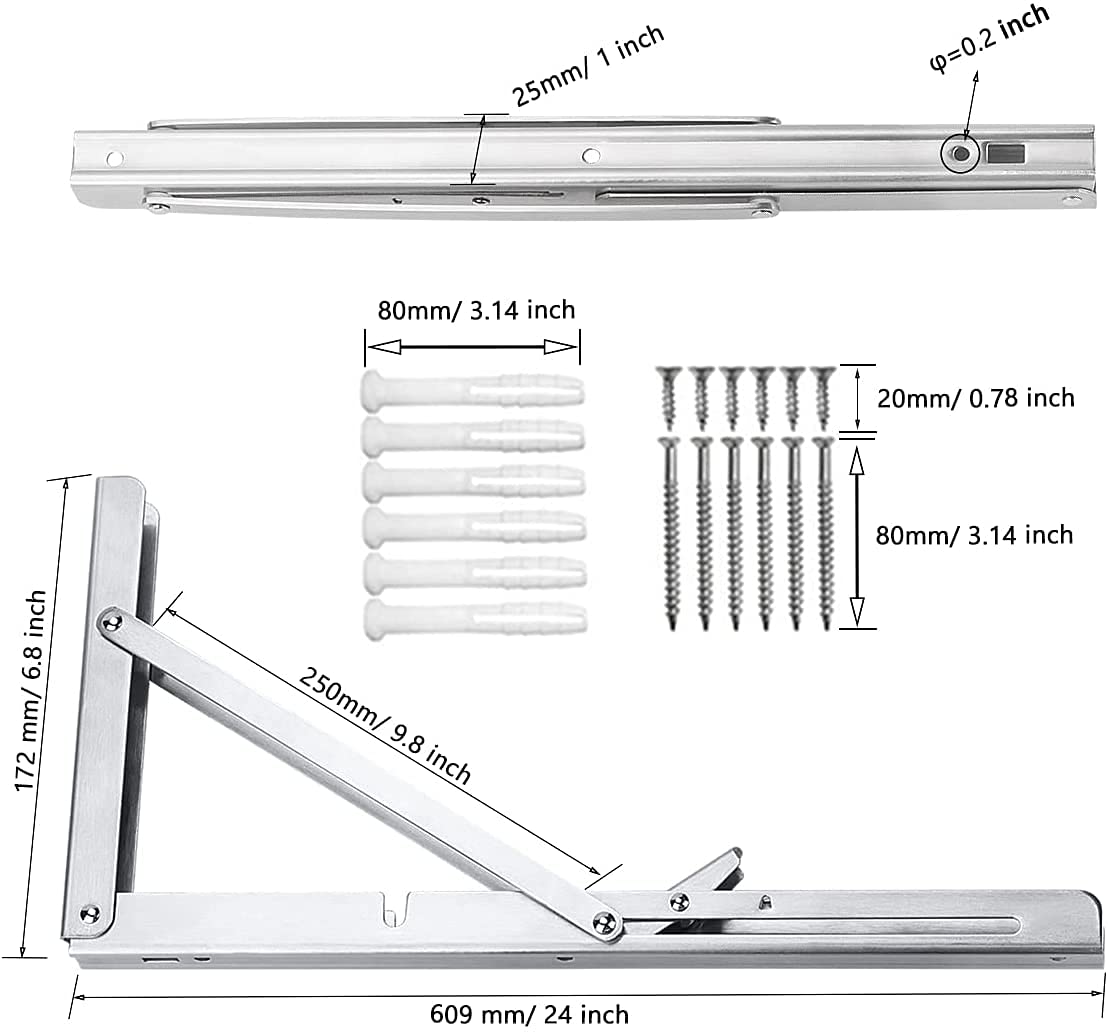 25mm/ 1 inch

φ=0.2 inch

80mm/ 3.14 inch

20mm/ 0.78 inch

80mm/ 3.14 inch

172 mm/ 6.8 inch

250mm/ 9.8 inch

609 mm/ 24 inch