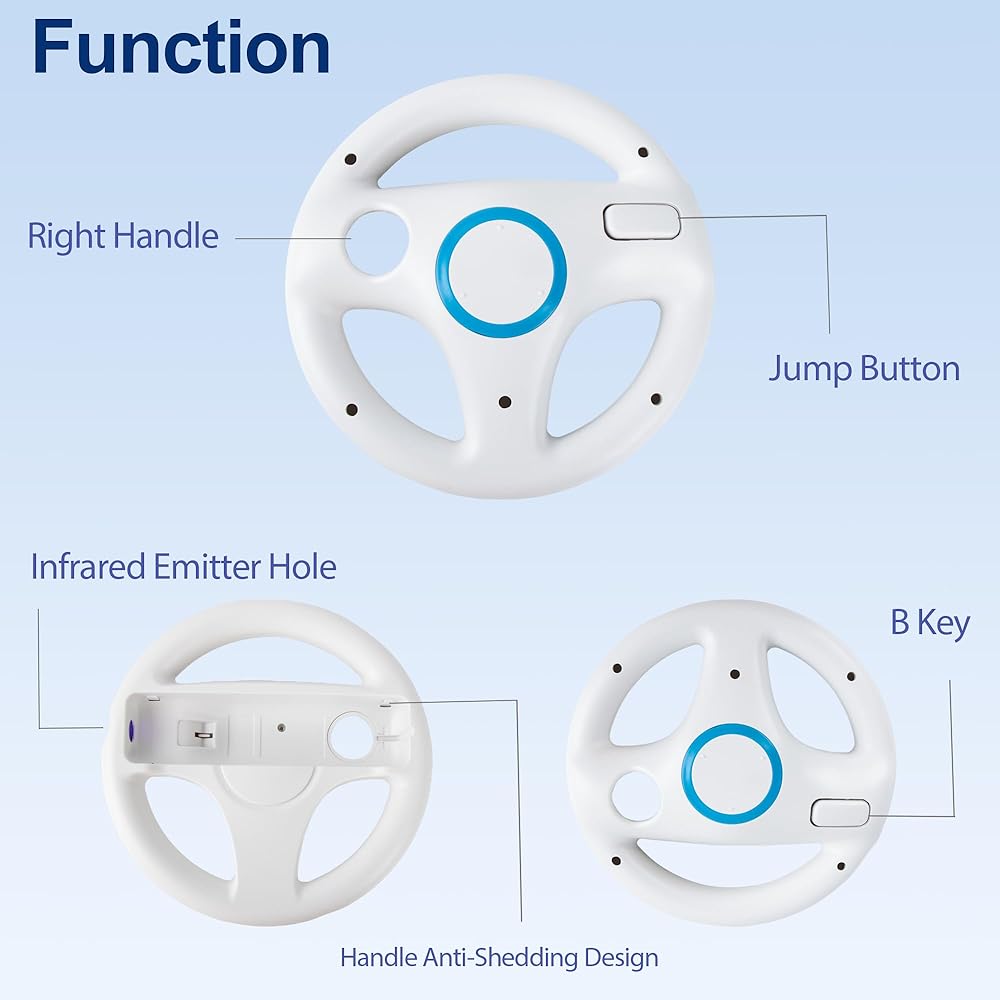 Function

Right Handle

Jump Button

Infrared Emitter Hole

B Key

Handle Anti-Shedding Design