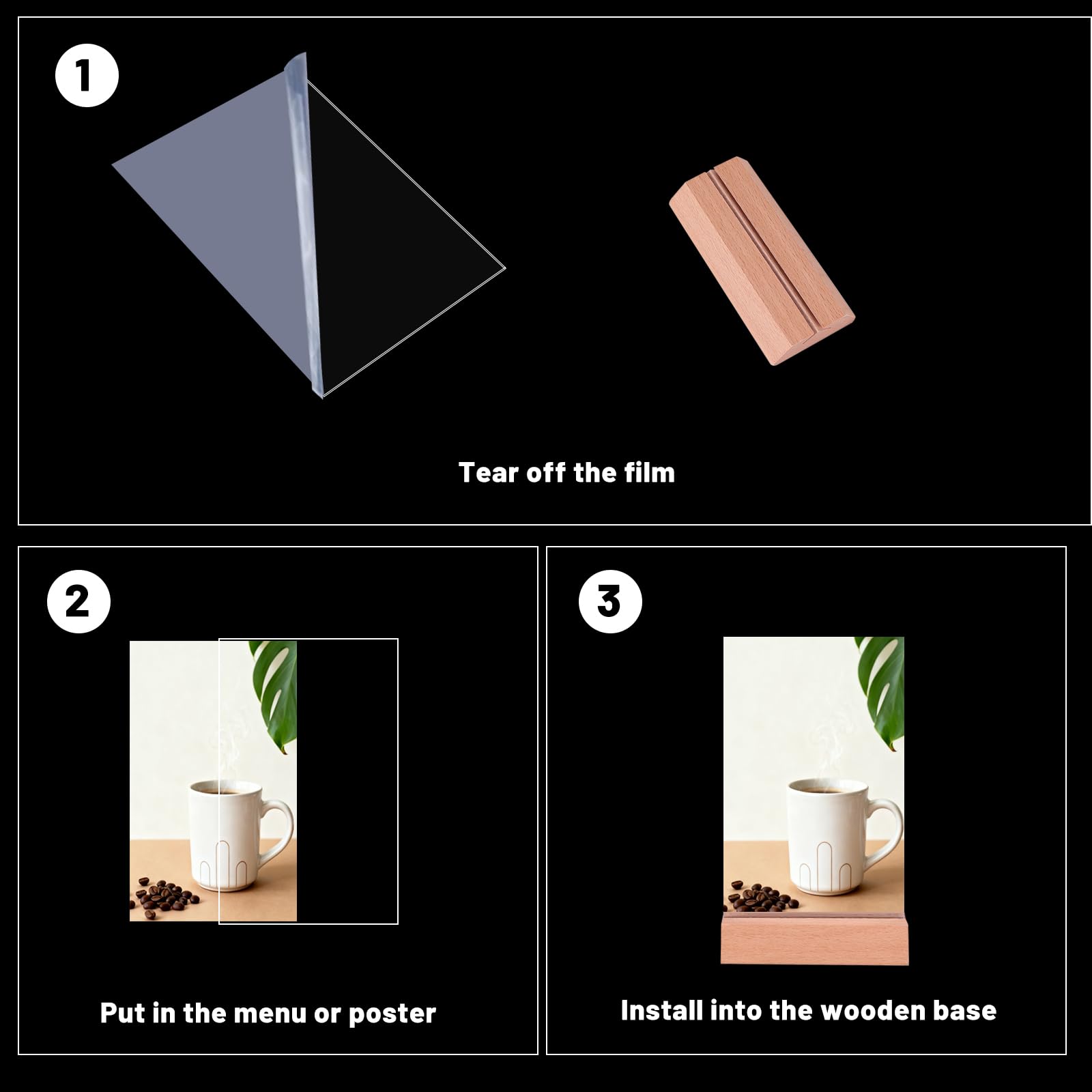 1

Tear off the film

2

Put in the menu or poster

3

Install into the wooden base