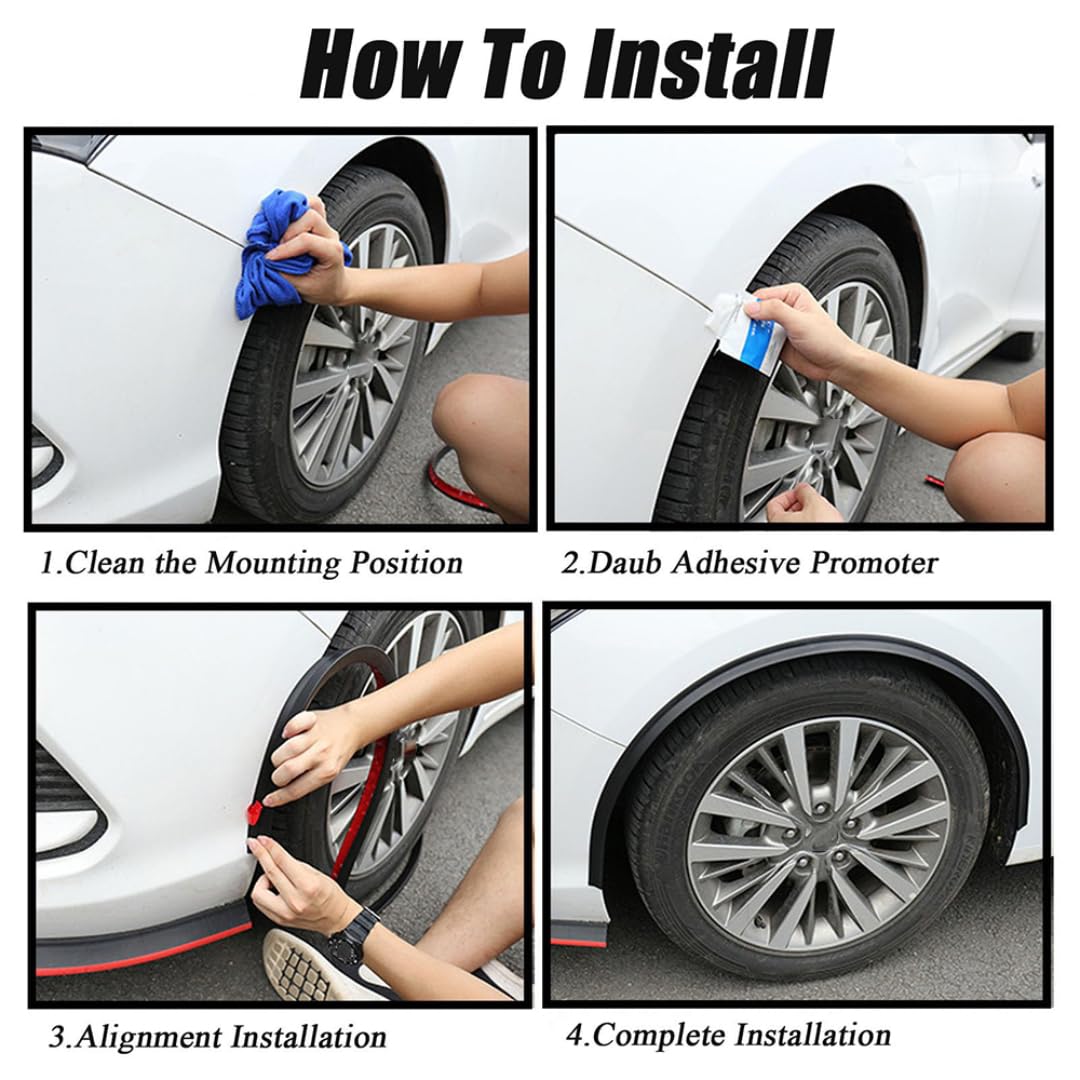 How To Install

1.Clean the Mounting Position

2.Daub Adhesive Promoter

3.Alignment Installation

4.Complete Installation