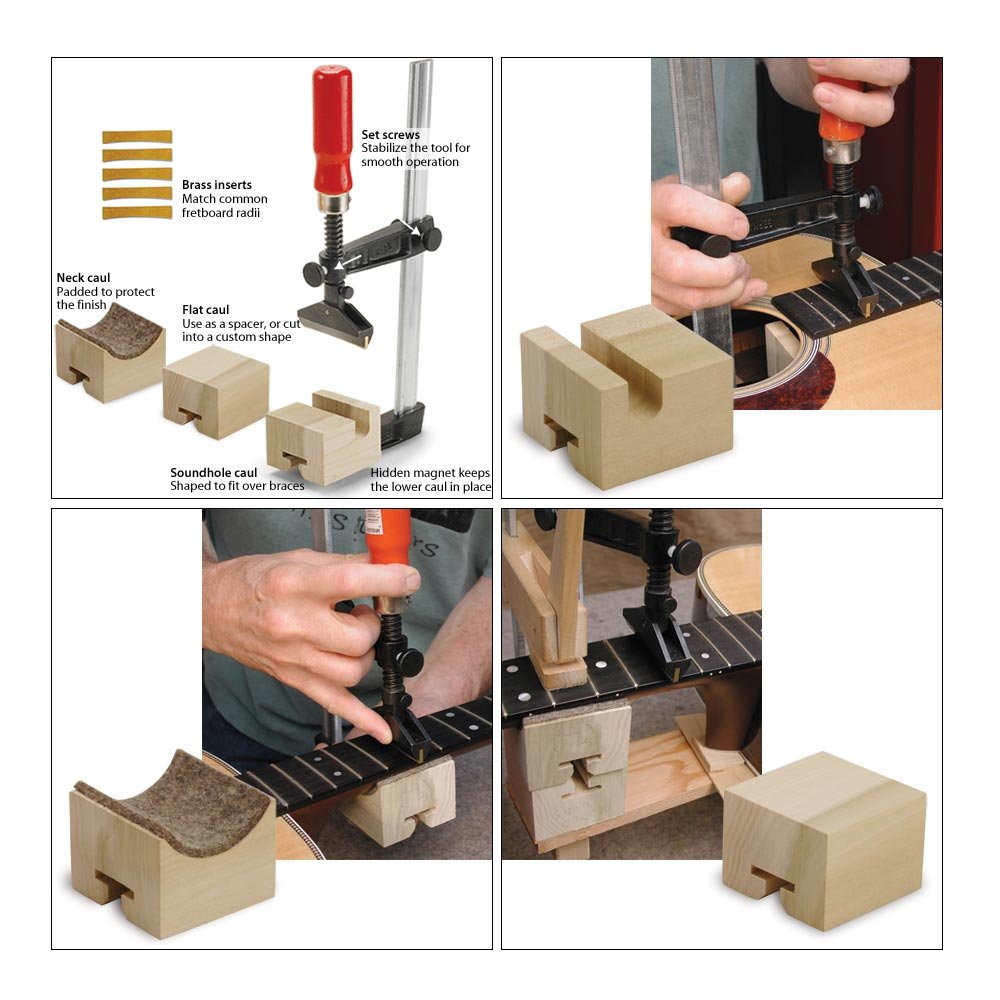 Set screws
Stabilize the tool for smooth operation

Brass inserts
Match common fretboard radii

Neck caul
Padded to protect the finish

Flat caul
Use as a spacer, or cut into a custom shape

Soundhole caul
Shaped to fit over braces

Hidden magnet keeps the lower caul in place