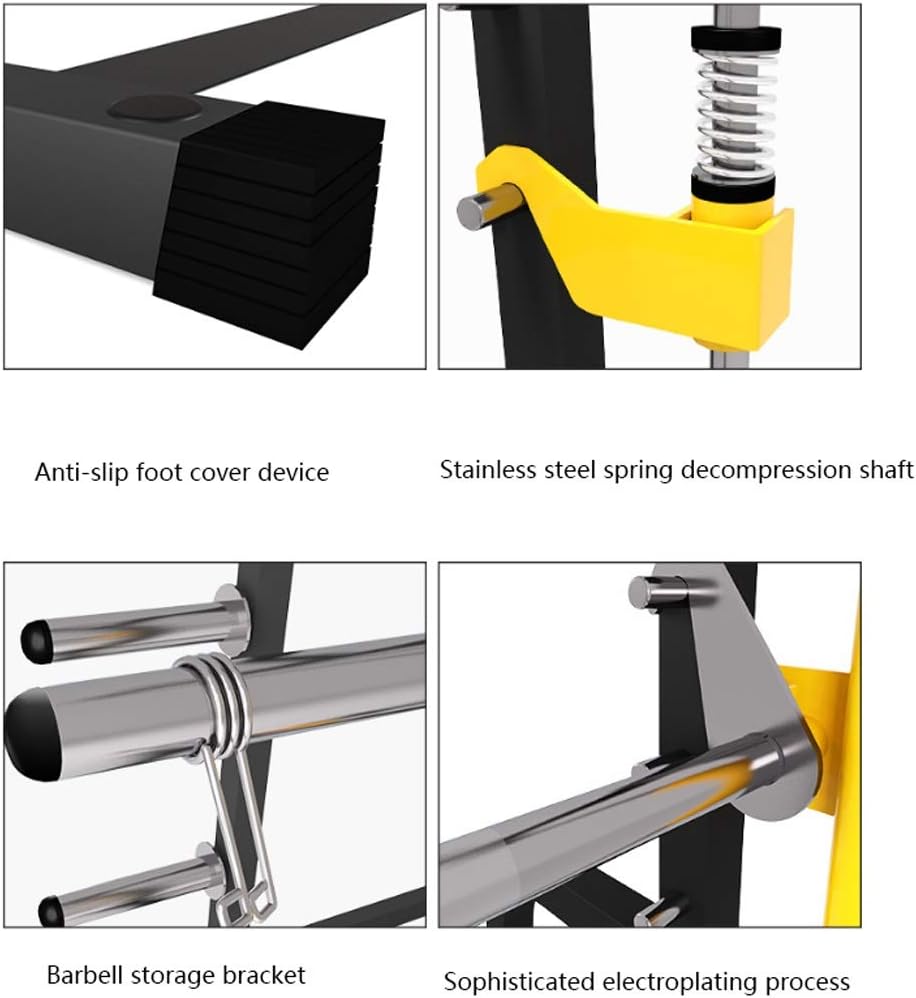 Anti-slip foot cover device

Stainless steel spring decompression shaft

Barbell storage bracket

Sophisticated electroplating process