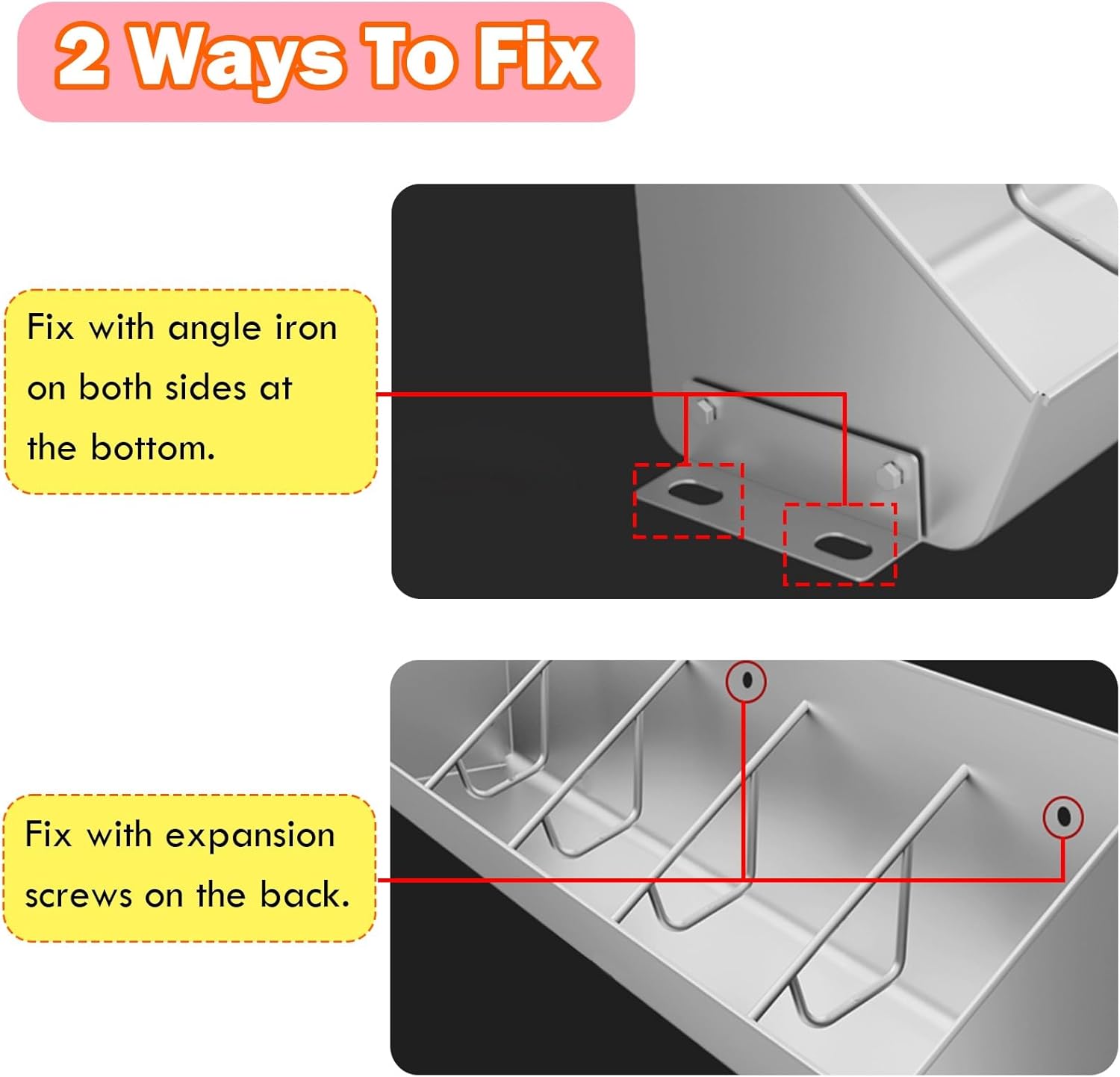 2 Ways To Fix

Fix with angle iron on both sides at the bottom.

Fix with expansion screws on the back.