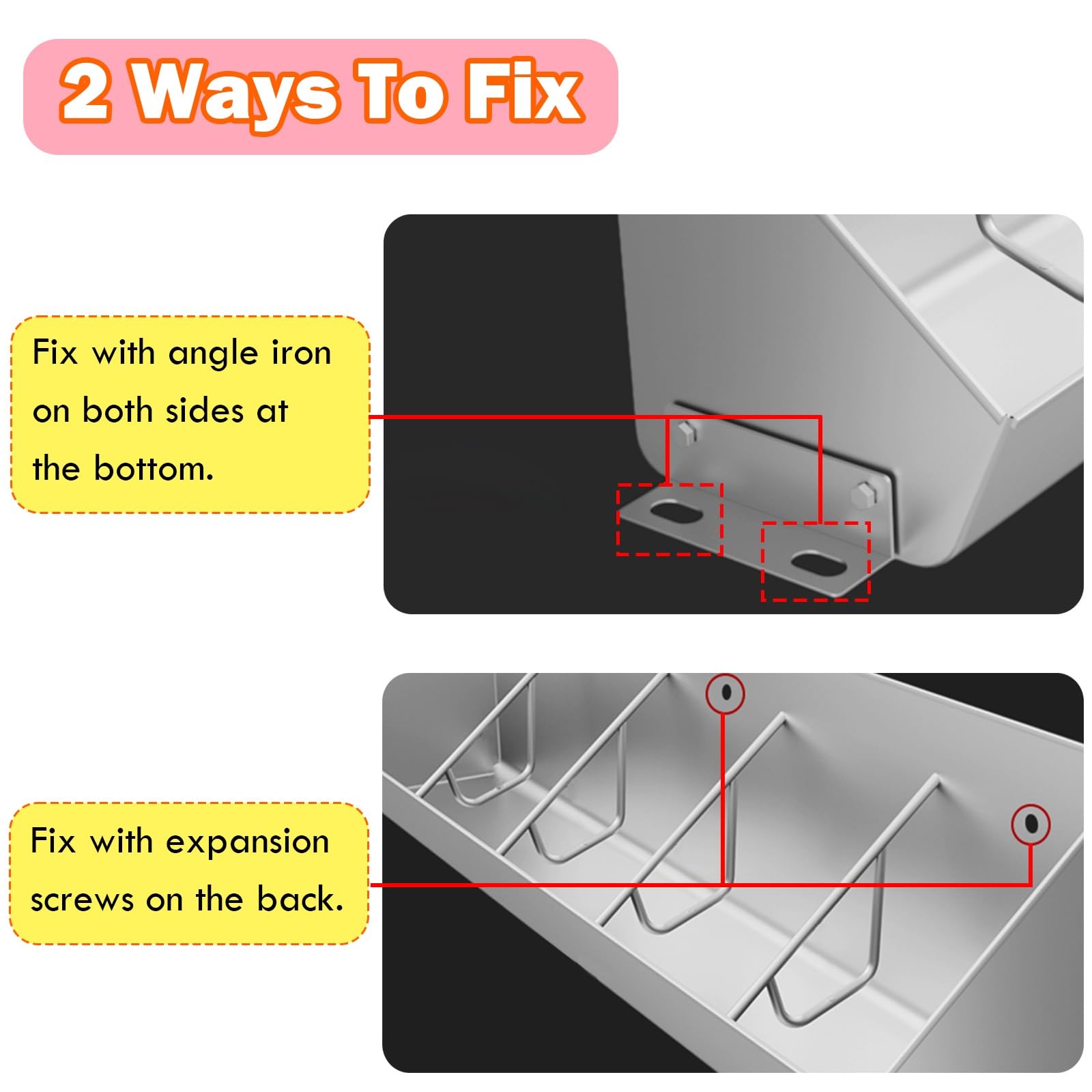 2 Ways To Fix

Fix with angle iron on both sides at the bottom.

Fix with expansion screws on the back.