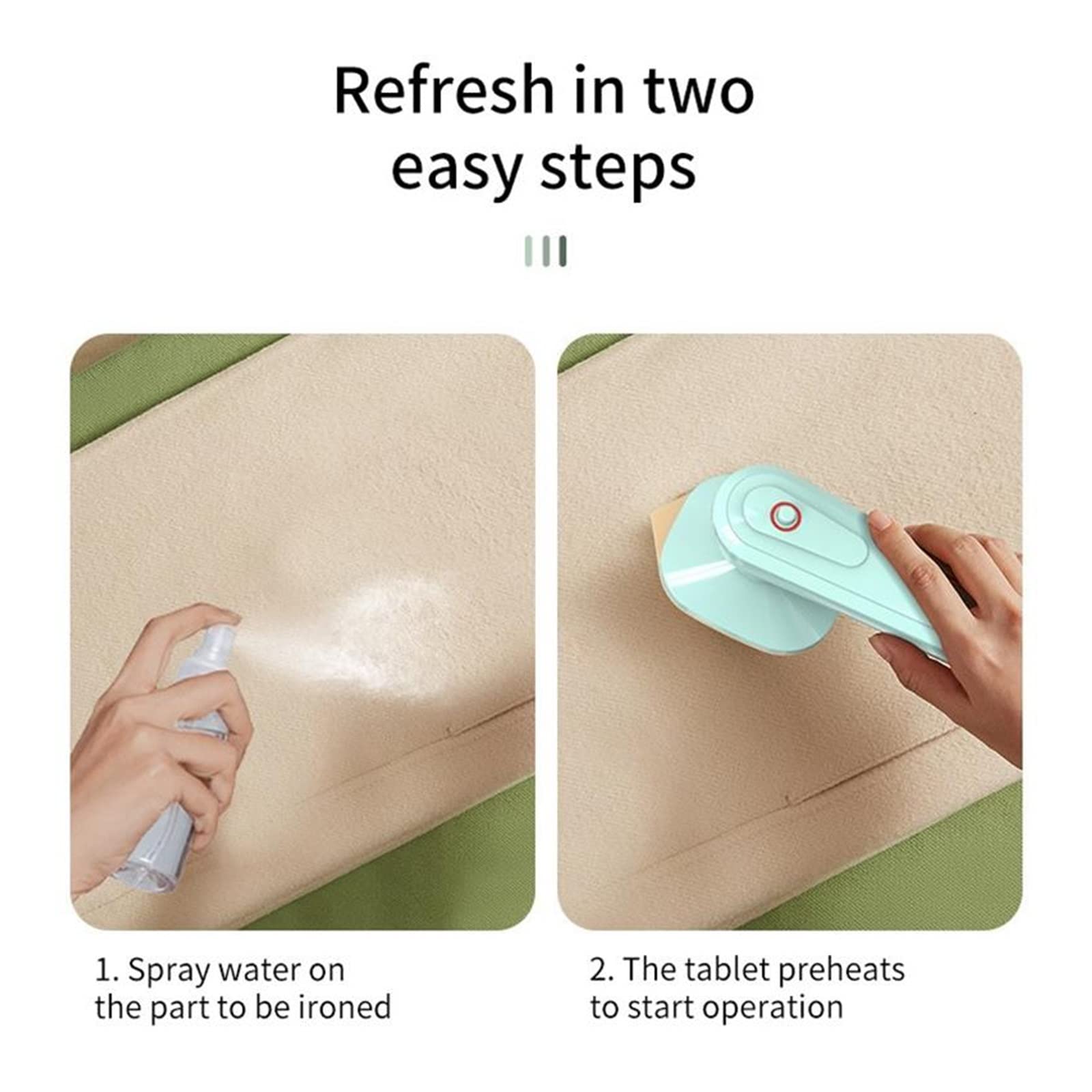 Refresh in two easy steps

1. Spray water on the part to be ironed

2. The tablet preheats to start operation