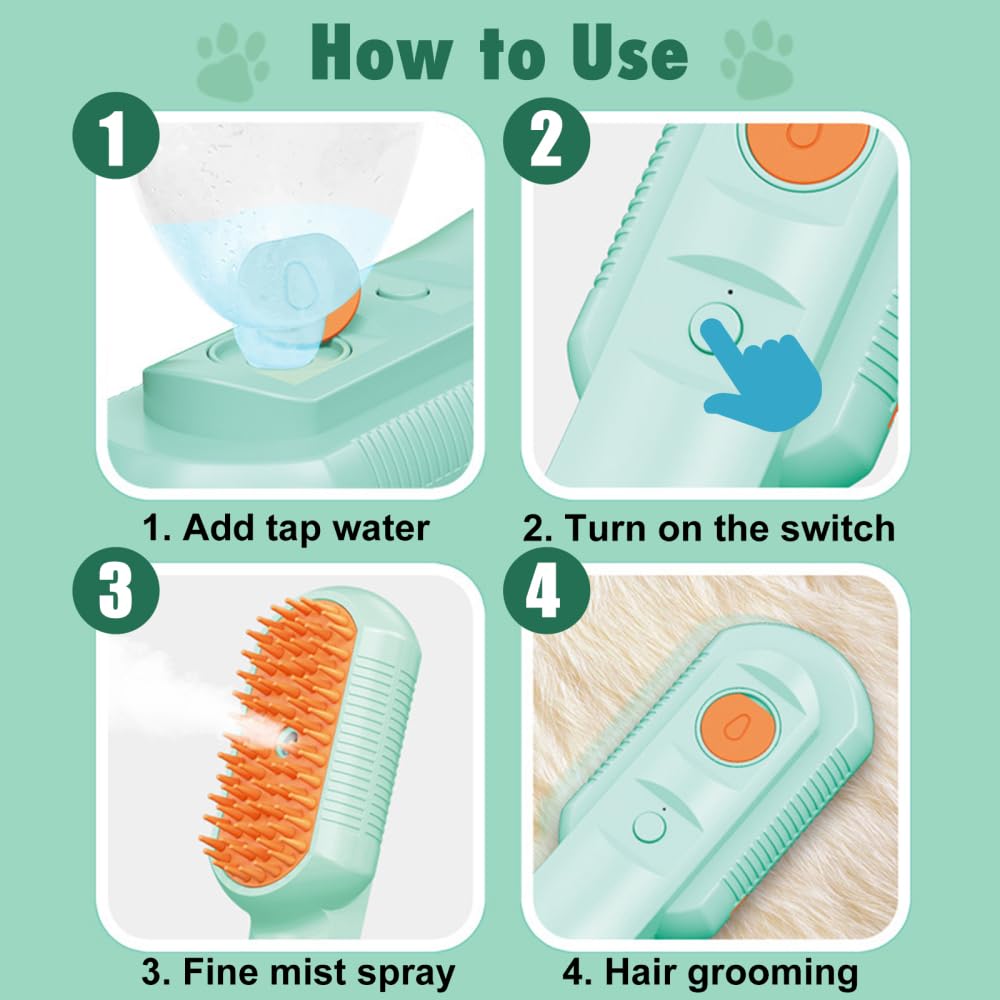 How to Use

1

1. Add tap water

2

2. Turn on the switch

3

3. Fine mist spray

4

4. Hair grooming