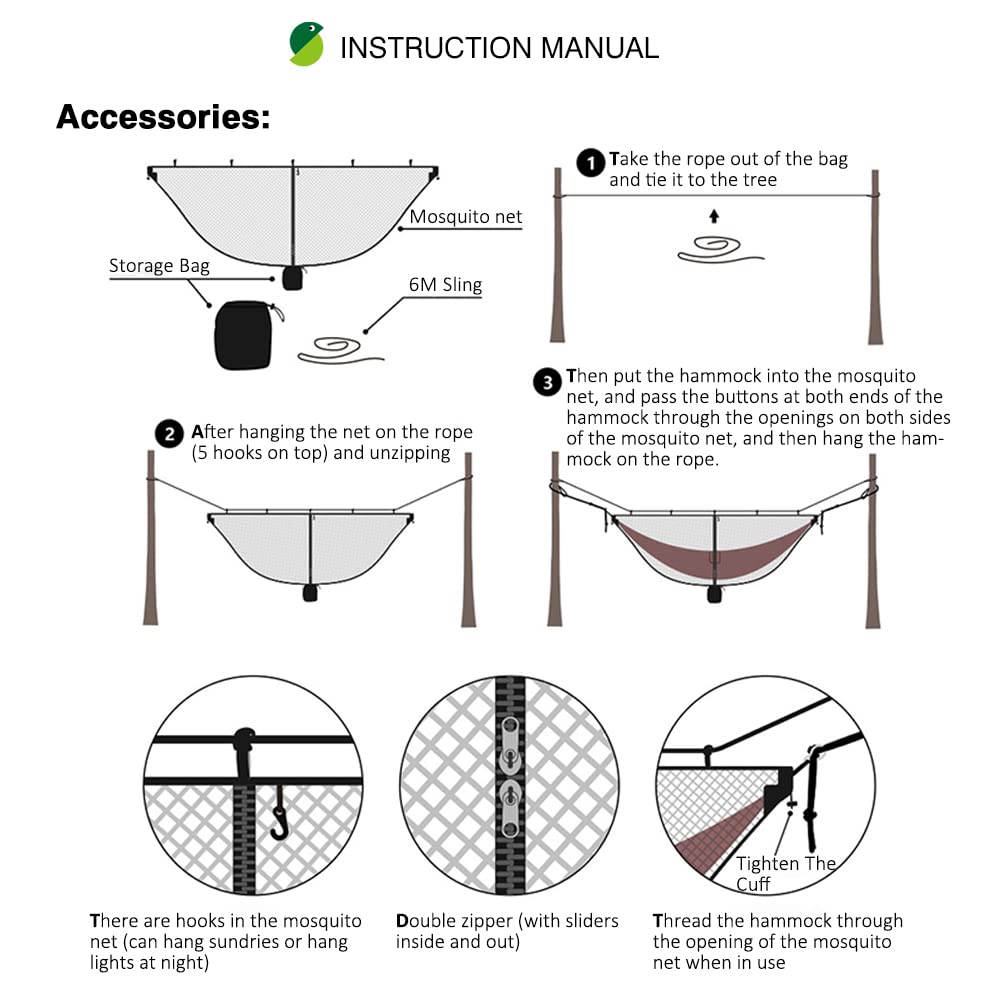 INSTRUCTION MANUAL

Accessories:

Mosquito net

Storage Bag

6M Sling

1 Take the rope out of the bag and tie it to the tree

2 After hanging the net on the rope (5 hooks on top) and unzipping

3 Then put the hammock into the mosquito net, and pass the buttons at both ends of the hammock through the openings on both sides of the mosquito net, and then hang the hammock on the rope.

Tighten The Cuff

There are hooks in the mosquito net (can hang sundries or hang lights at night)

Double zipper (with sliders inside and out)

Thread the hammock through the opening of the mosquito net when in use