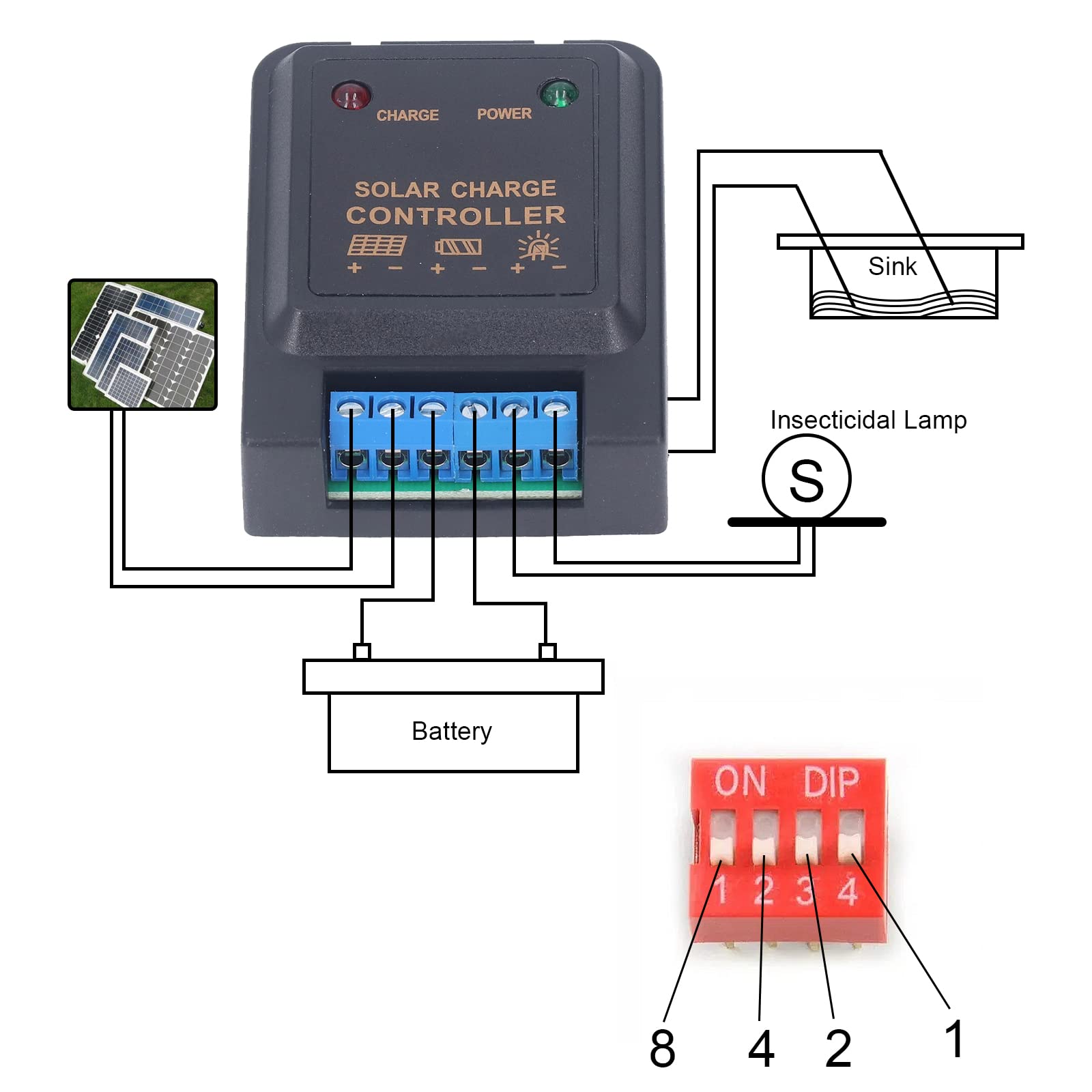 CHARGE POWER

SOLAR CHARGE CONTROLLER

+ − + − + −

Sink

Insecticidal Lamp

S

Battery

ON DIP

1 2 3 4

8 4 2 1