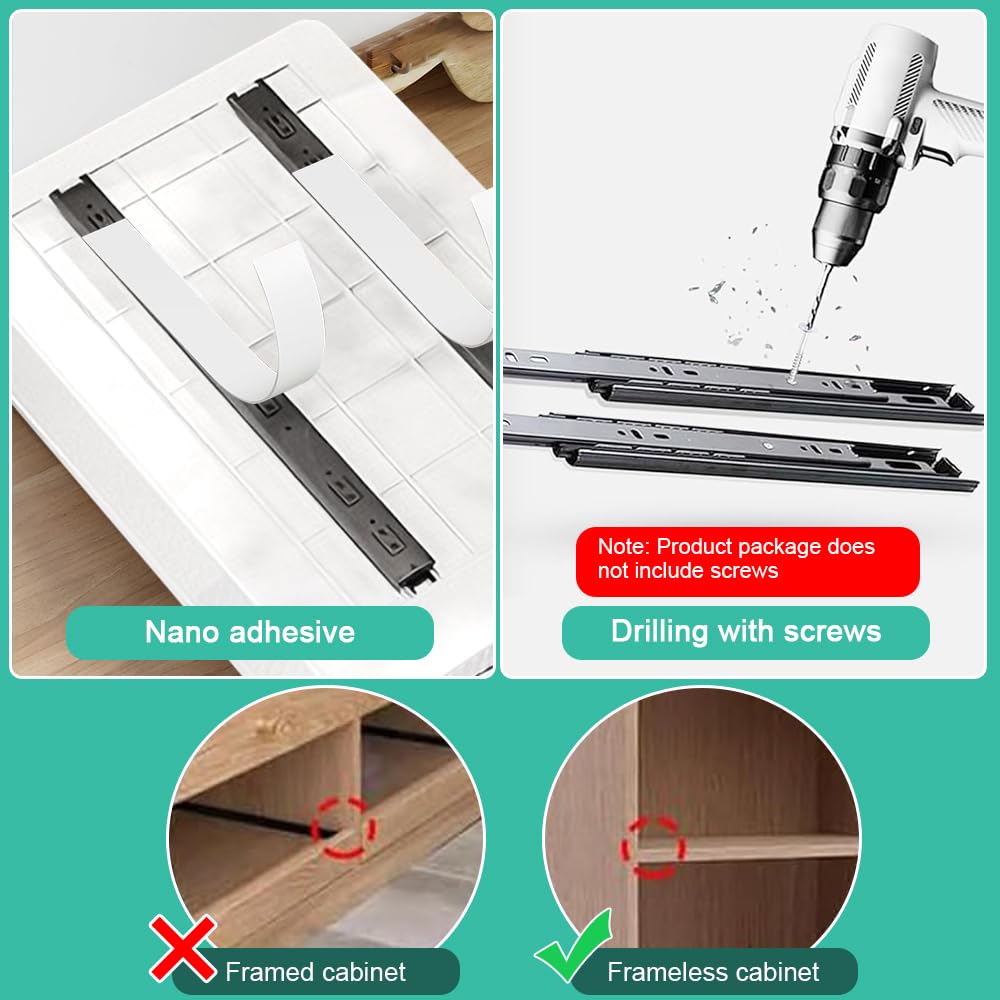 Nano adhesive

Note: Product package does not include screws

Drilling with screws

Framed cabinet

Frameless cabinet