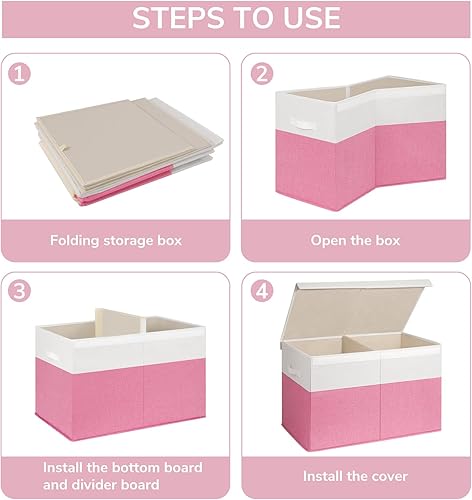 STEPS TO USE

1

Folding storage box

2

Open the box

3

Install the bottom board and divider board

4

Install the cover