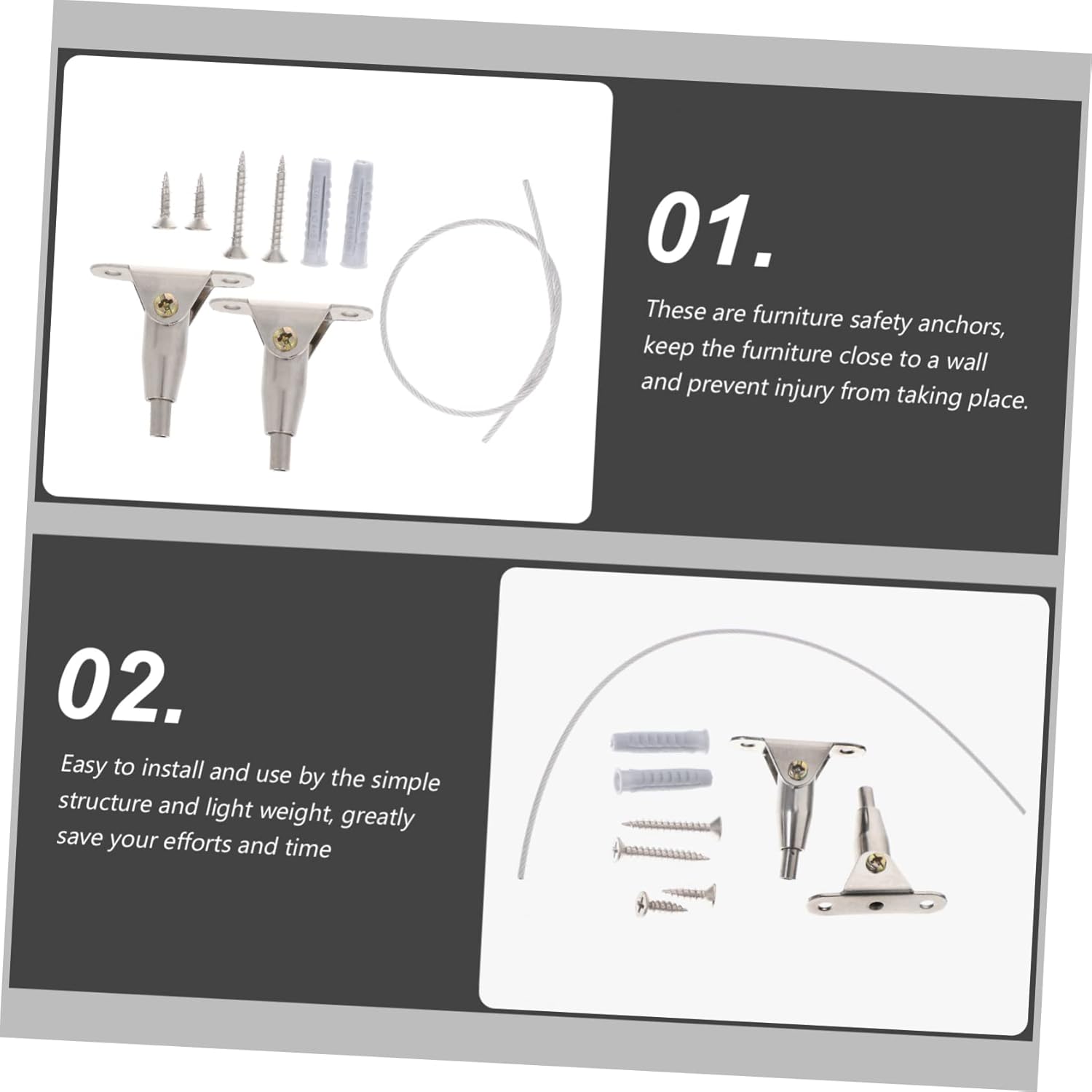 01.

These are furniture safety anchors, keep the furniture close to a wall and prevent injury from taking place.

02.

Easy to install and use by the simple structure and light weight, greatly save your efforts and time