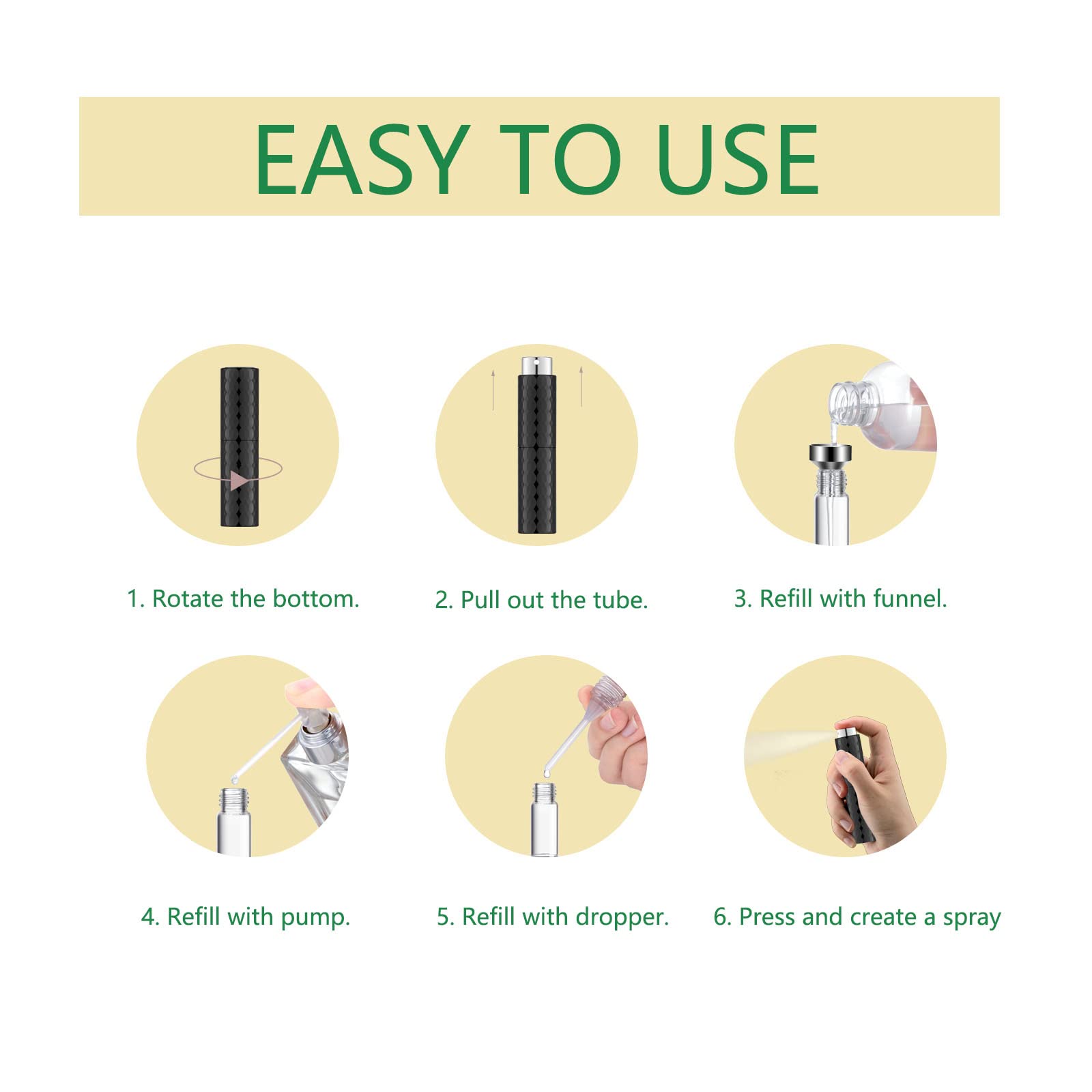 EASY TO USE

1. Rotate the bottom.

2. Pull out the tube.

3. Refill with funnel.

4. Refill with pump.

5. Refill with dropper.

6. Press and create a spray