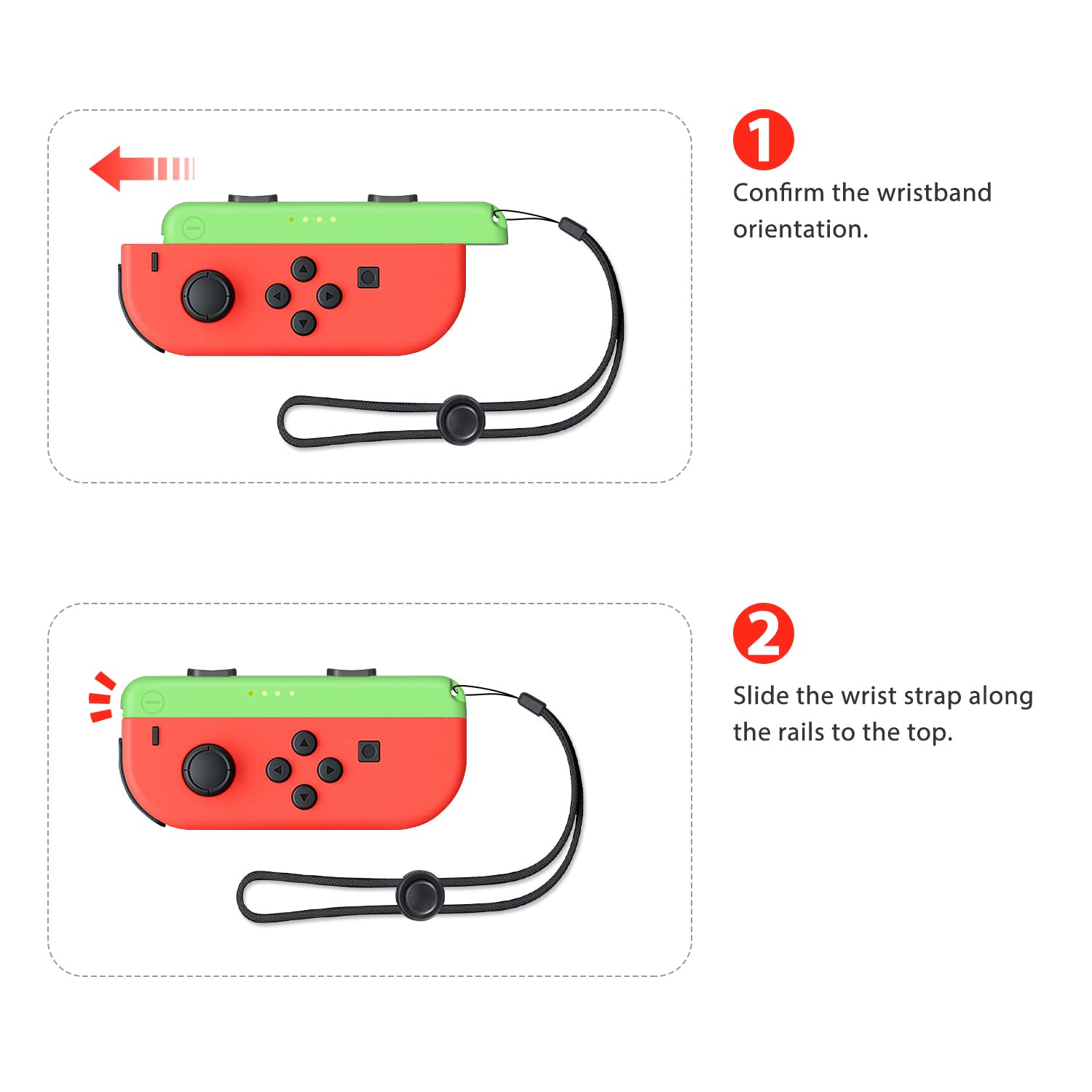 1

Confirm the wristband orientation.

2

Slide the wrist strap along the rails to the top.